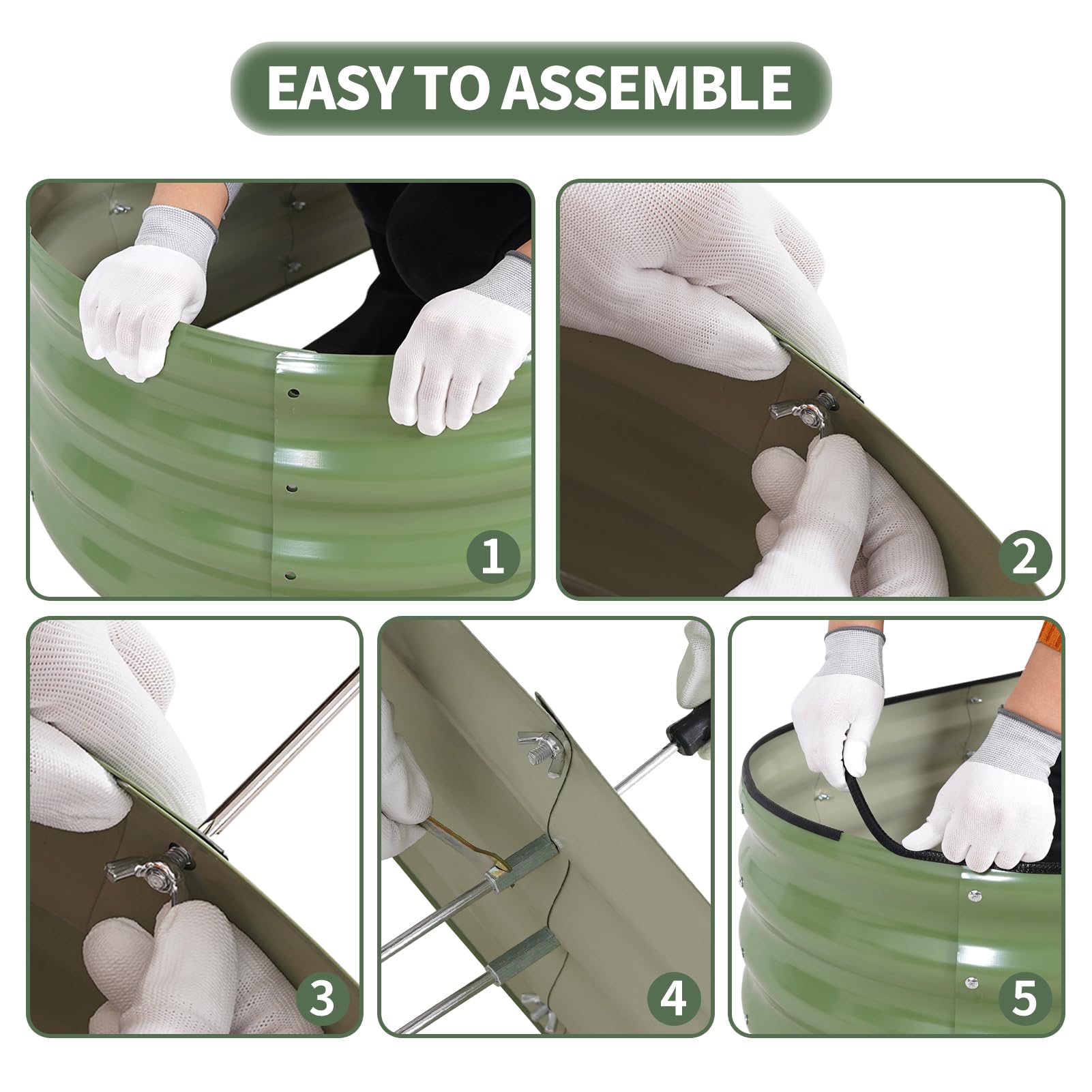 EASY TO ASSEMBLE

1

2

3

4

5