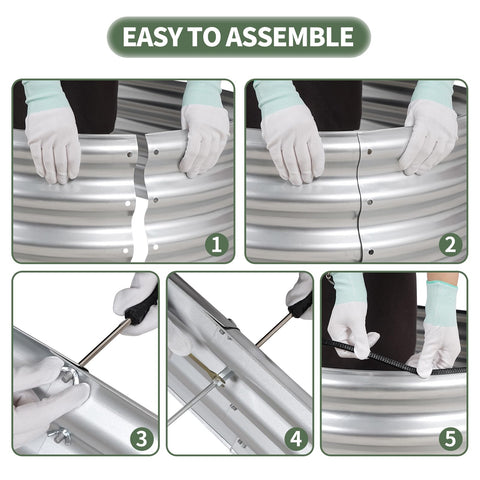 EASY TO ASSEMBLE

1

2

3

4

5