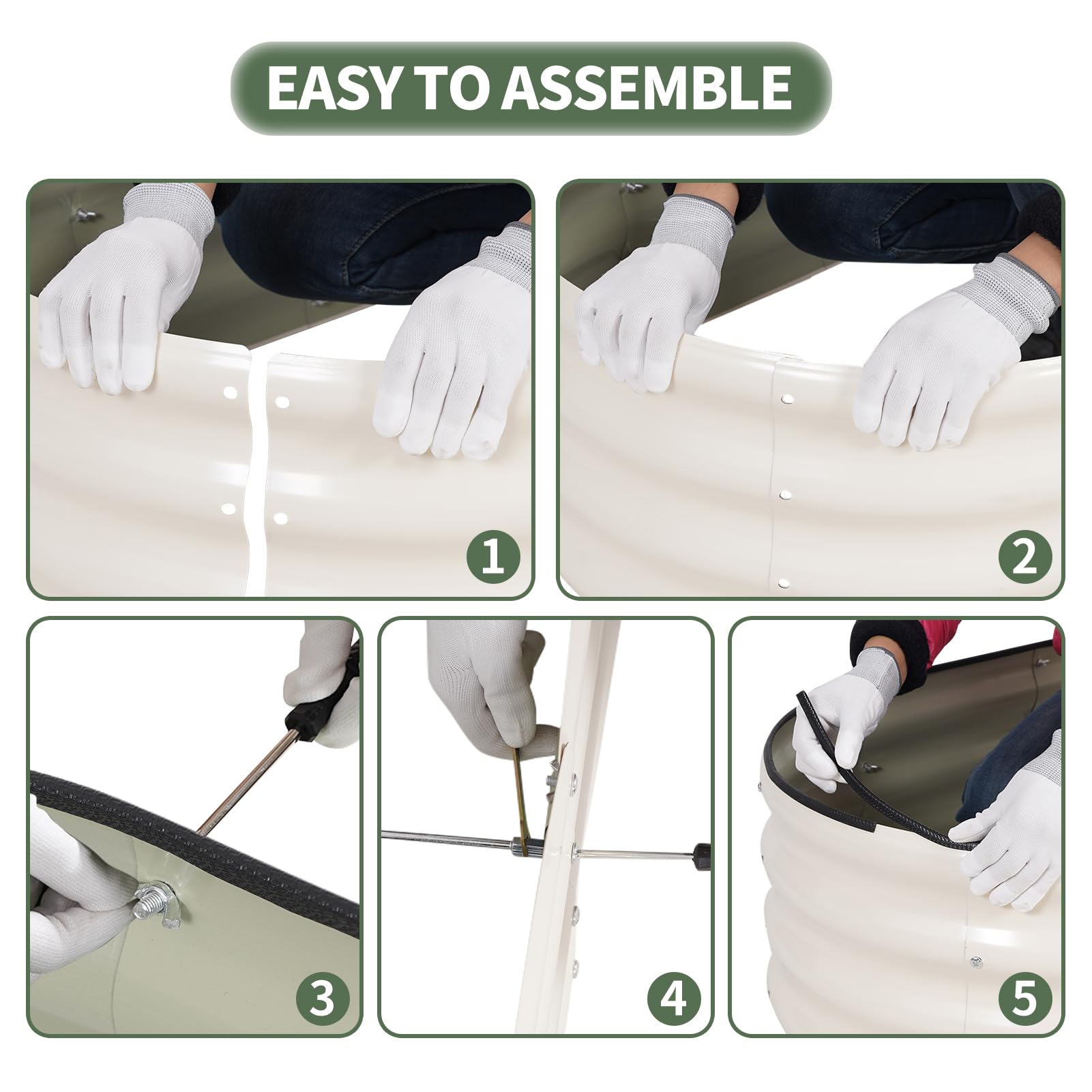 EASY TO ASSEMBLE

1

2

3

4

5