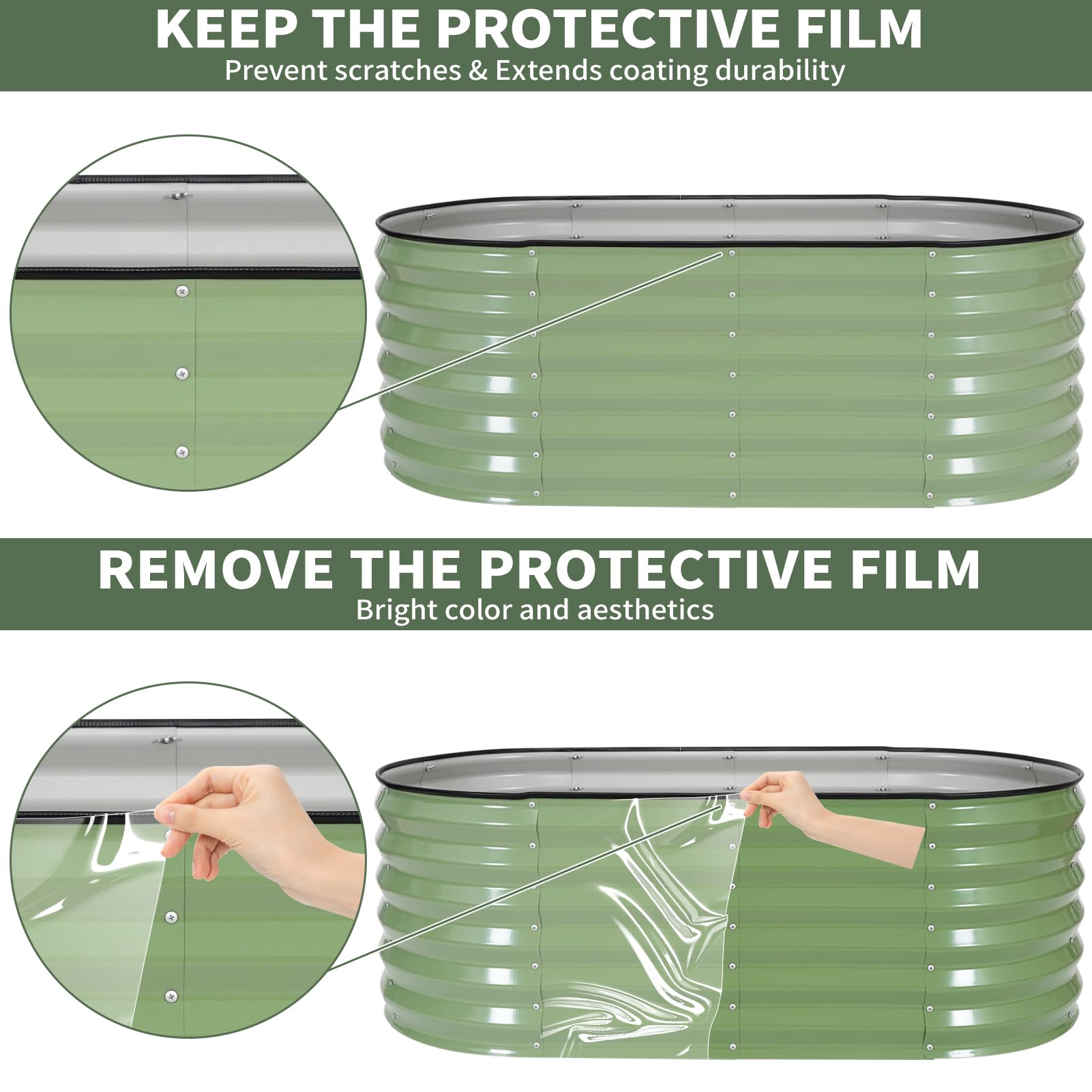 KEEP THE PROTECTIVE FILM
Prevent scratches & Extends coating durability

REMOVE THE PROTECTIVE FILM
Bright color and aesthetics