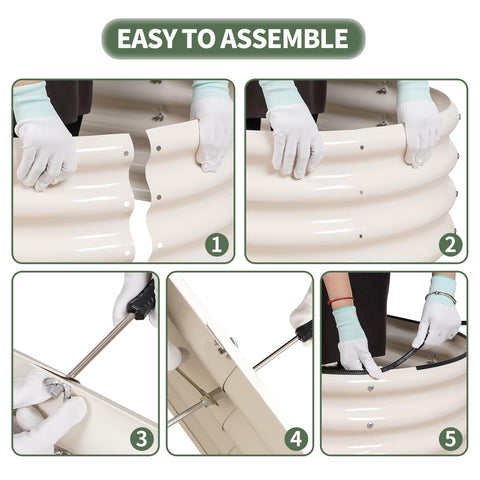 EASY TO ASSEMBLE

1

2

3

4

5