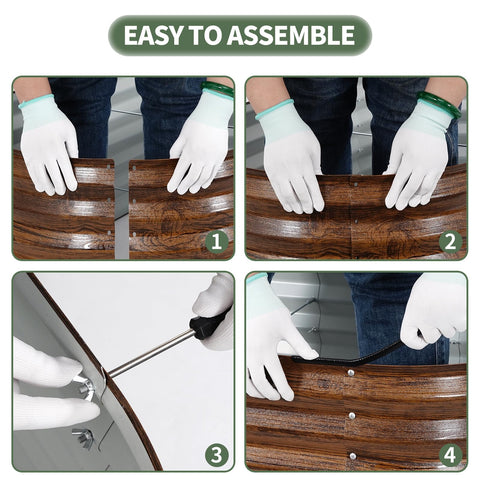 EASY TO ASSEMBLE

1

2

3

4