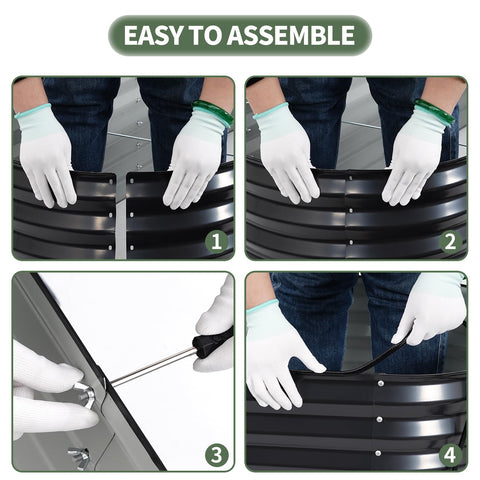 EASY TO ASSEMBLE

1

2

3

4