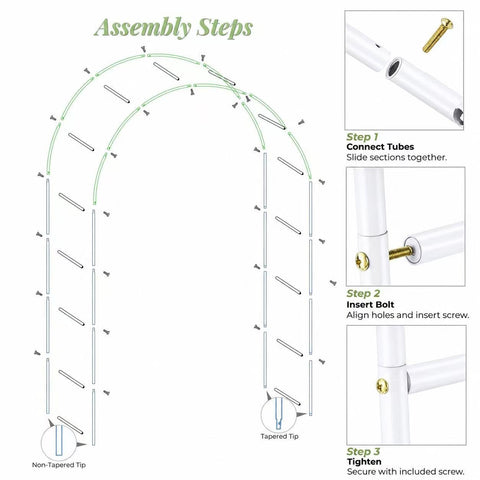 Assembly Steps

Non-Tapered Tip

Tapered Tip

Step 1
Connect Tubes
Slide sections together.

Step 2
Insert Bolt
Align holes and insert screw.

Step 3
Tighten
Secure with included screw.