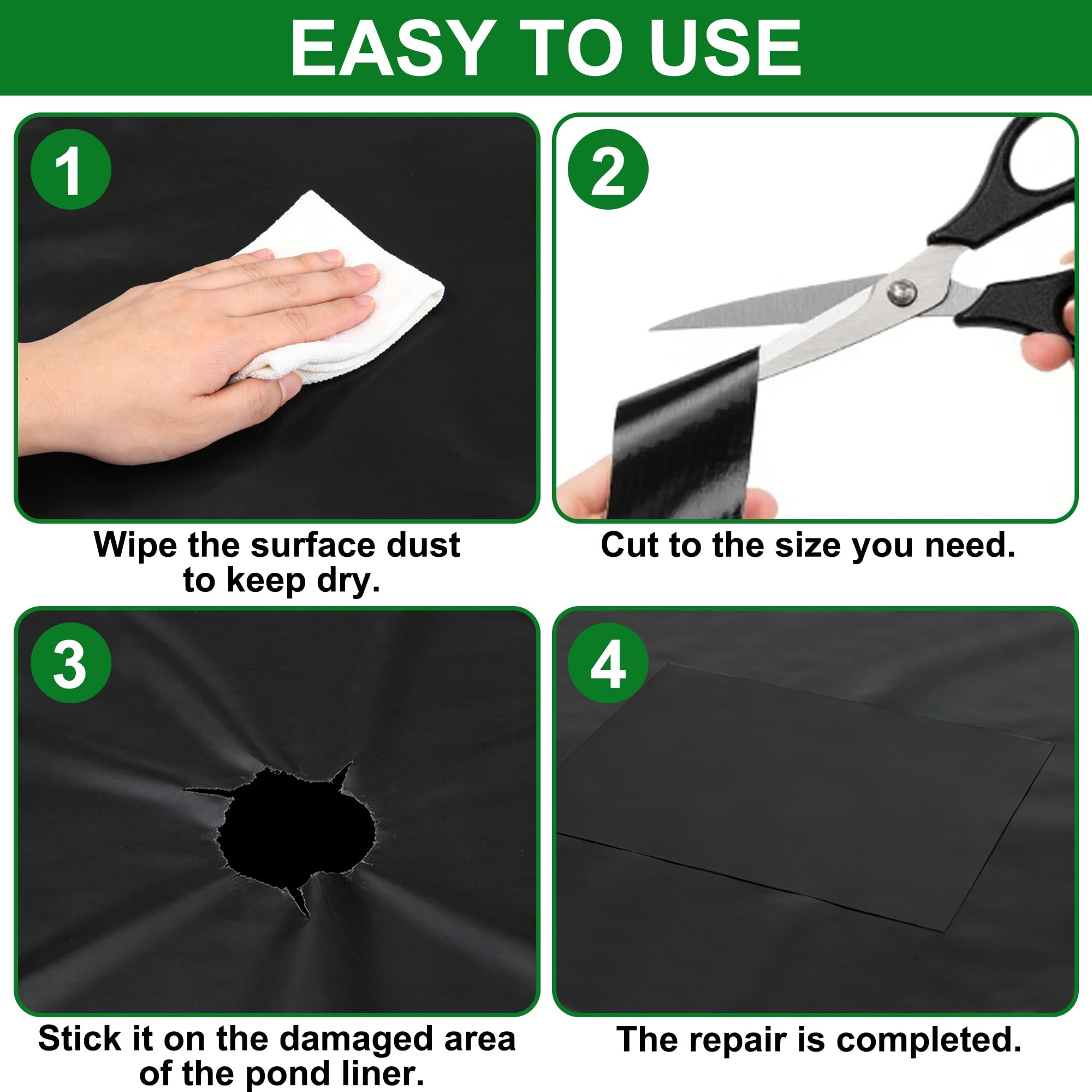 EASY TO USE

1

Wipe the surface dust to keep dry.

2

Cut to the size you need.

3

Stick it on the damaged area of the pond liner.

4

The repair is completed.