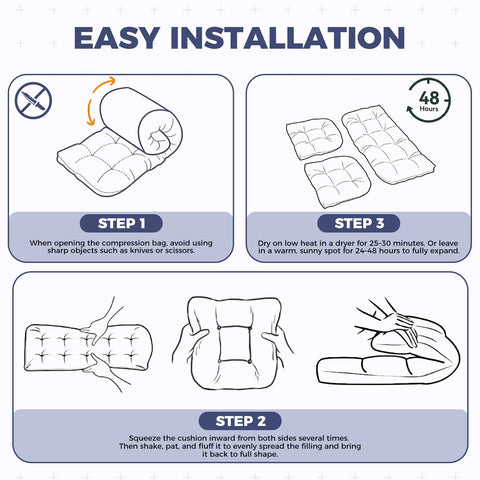 EASY INSTALLATION

STEP 1

When opening the compression bag, avoid using sharp objects such as knives or scissors.

48 Hours

STEP 3

Dry on low heat in a dryer for 25-30 minutes. Or leave in a warm, sunny spot for 24-48 hours to fully expand.

STEP 2

Squeeze the cushion inward from both sides several times. Then shake, pat, and fluff it to evenly spread the filling and bring it back to full shape.