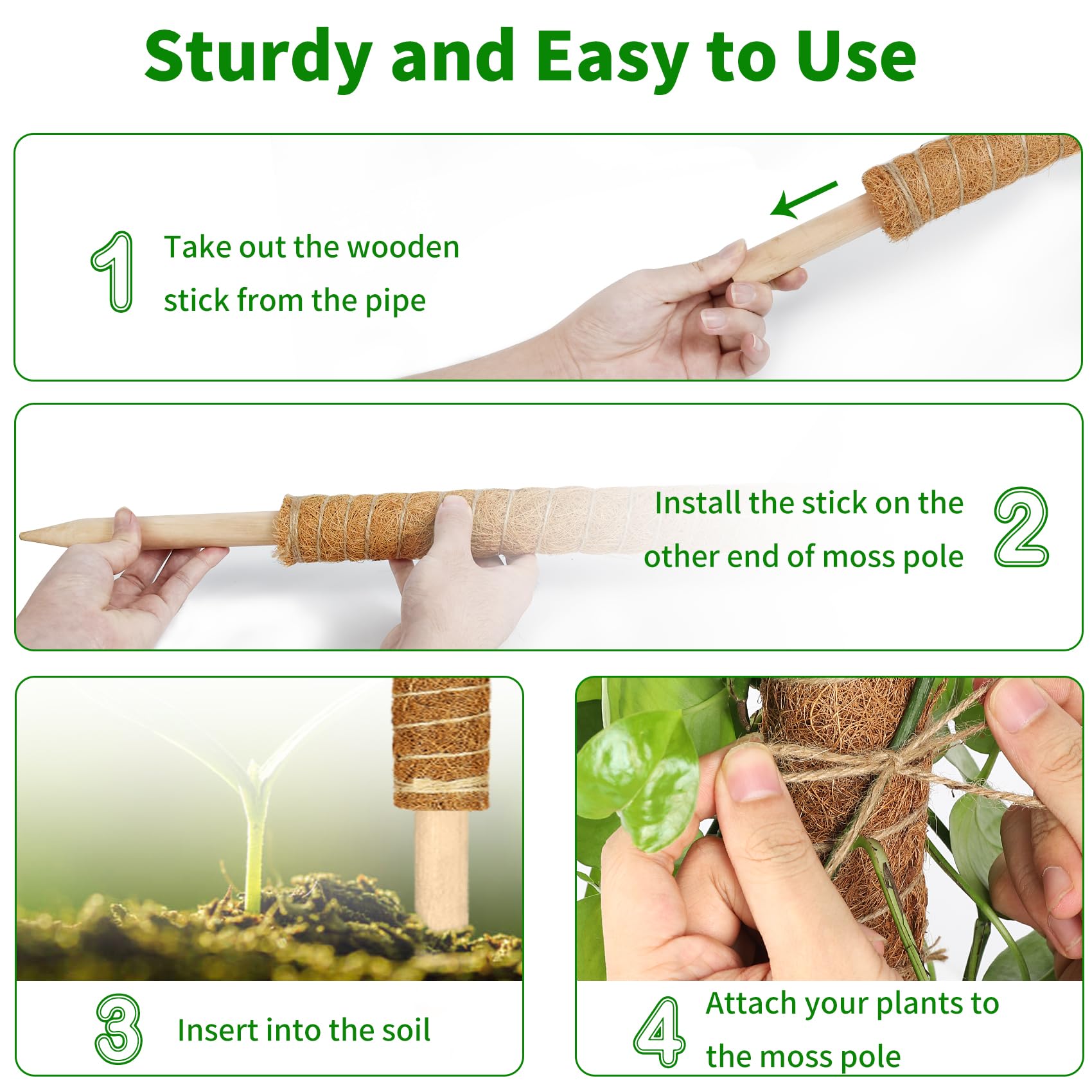 Sturdy and Easy to Use

1 Take out the wooden stick from the pipe

Install the stick on the other end of moss pole 2

3 Insert into the soil

4 Attach your plants to the moss pole