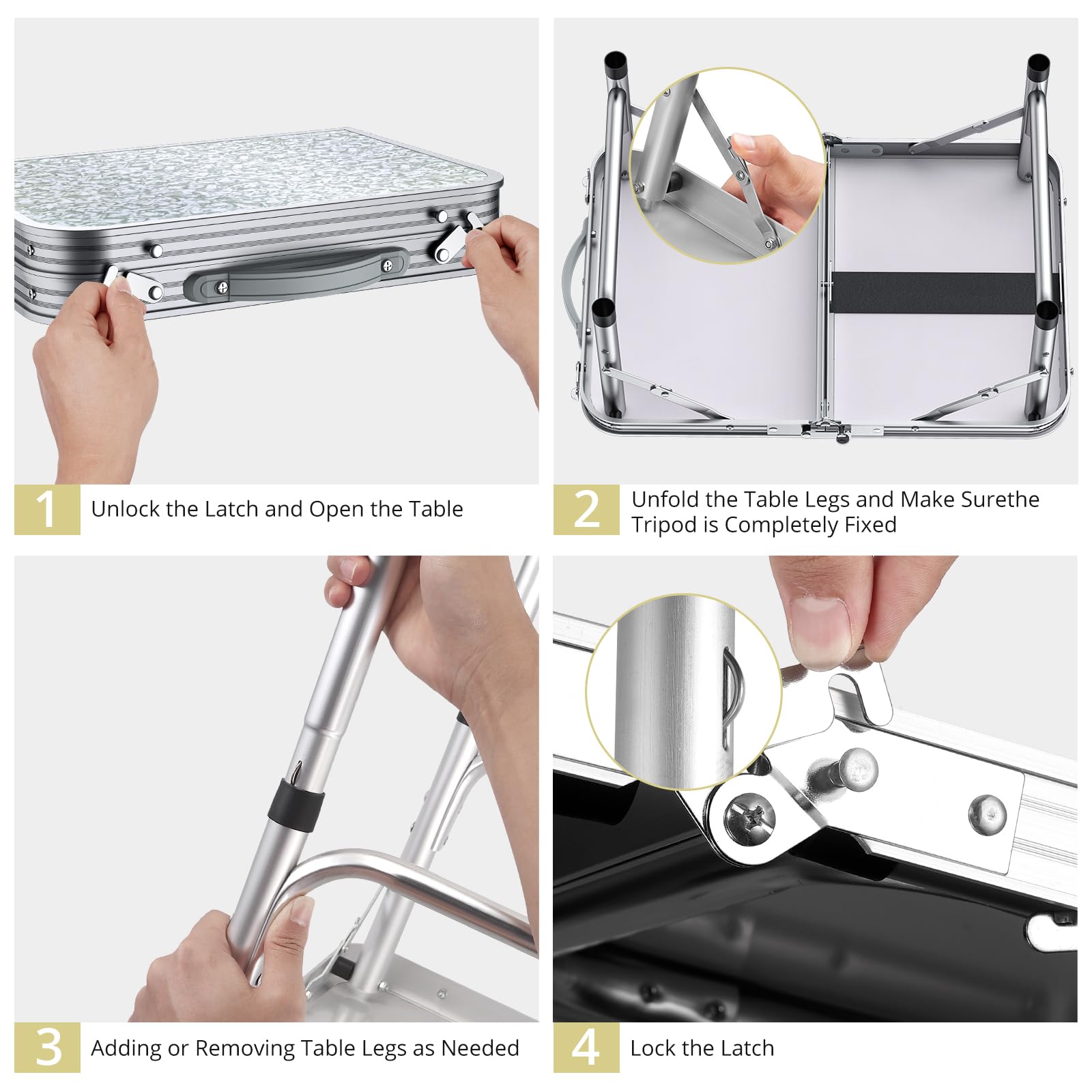 1 Unlock the Latch and Open the Table

2 Unfold the Table Legs and Make Surethe Tripod is Completely Fixed

3 Adding or Removing Table Legs as Needed

4 Lock the Latch