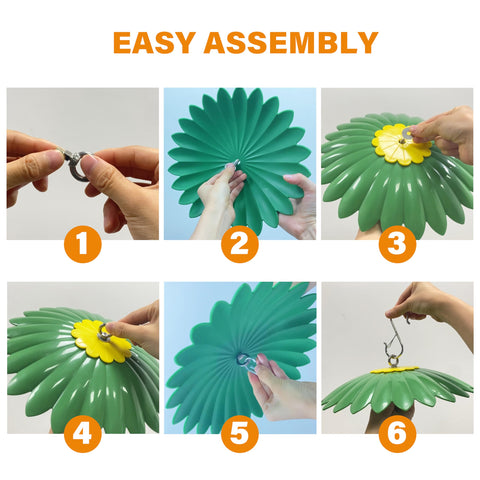 EASY ASSEMBLY

1

2

3

4

5

6