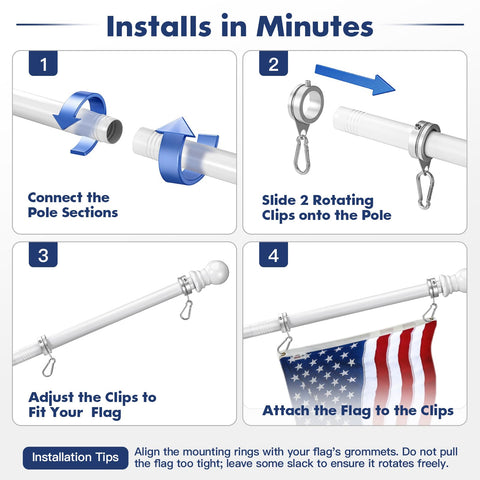 Installs in Minutes

1

Connect the Pole Sections

2

Slide 2 Rotating Clips onto the Pole

3

Adjust the Clips to Fit Your Flag

4

Attach the Flag to the Clips

Installation Tips

Align the mounting rings with your flag's grommets. Do not pull the flag too tight; leave some slack to ensure it rotates freely.