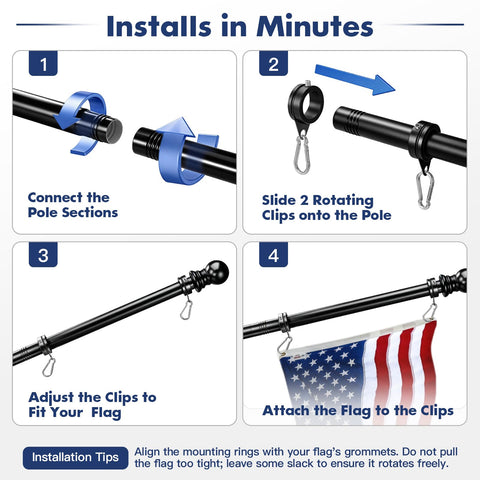 Installs in Minutes

1

Connect the Pole Sections

2

Slide 2 Rotating Clips onto the Pole

3

Adjust the Clips to Fit Your Flag

4

Attach the Flag to the Clips

Installation Tips

Align the mounting rings with your flag's grommets. Do not pull the flag too tight; leave some slack to ensure it rotates freely.