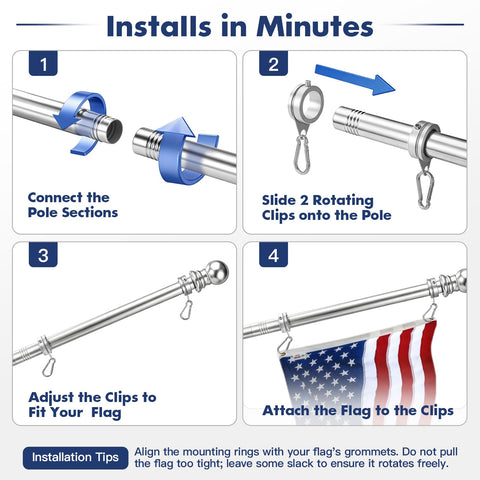 Installs in Minutes

1

Connect the Pole Sections

2

Slide 2 Rotating Clips onto the Pole

3

Adjust the Clips to Fit Your  Flag

4

Attach the Flag to the Clips

Installation Tips

Align the mounting rings with your flag's grommets. Do not pull the flag too tight; leave some slack to ensure it rotates freely.