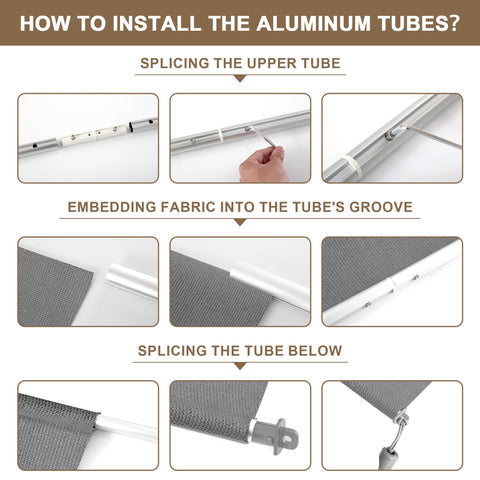 HOW TO INSTALL THE ALUMINUM TUBES?

SPLICING THE UPPER TUBE

EMBEDDING FABRIC INTO THE TUBE'S GROOVE

SPLICING THE TUBE BELOW