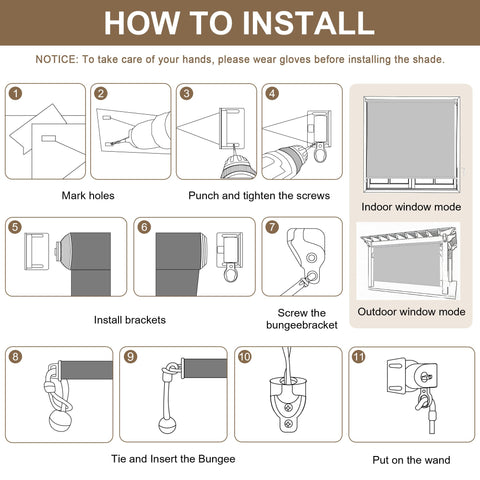 HOW TO INSTALL

NOTICE: To take care of your hands, please wear gloves before installing the shade.

1

2

3

4

Mark holes

Punch and tighten the screws

Indoor window mode

5

6

7

Install brackets

Screw the bungeebracket

Outdoor window mode

8

9

10

11

Tie and Insert the Bungee

Put on the wand