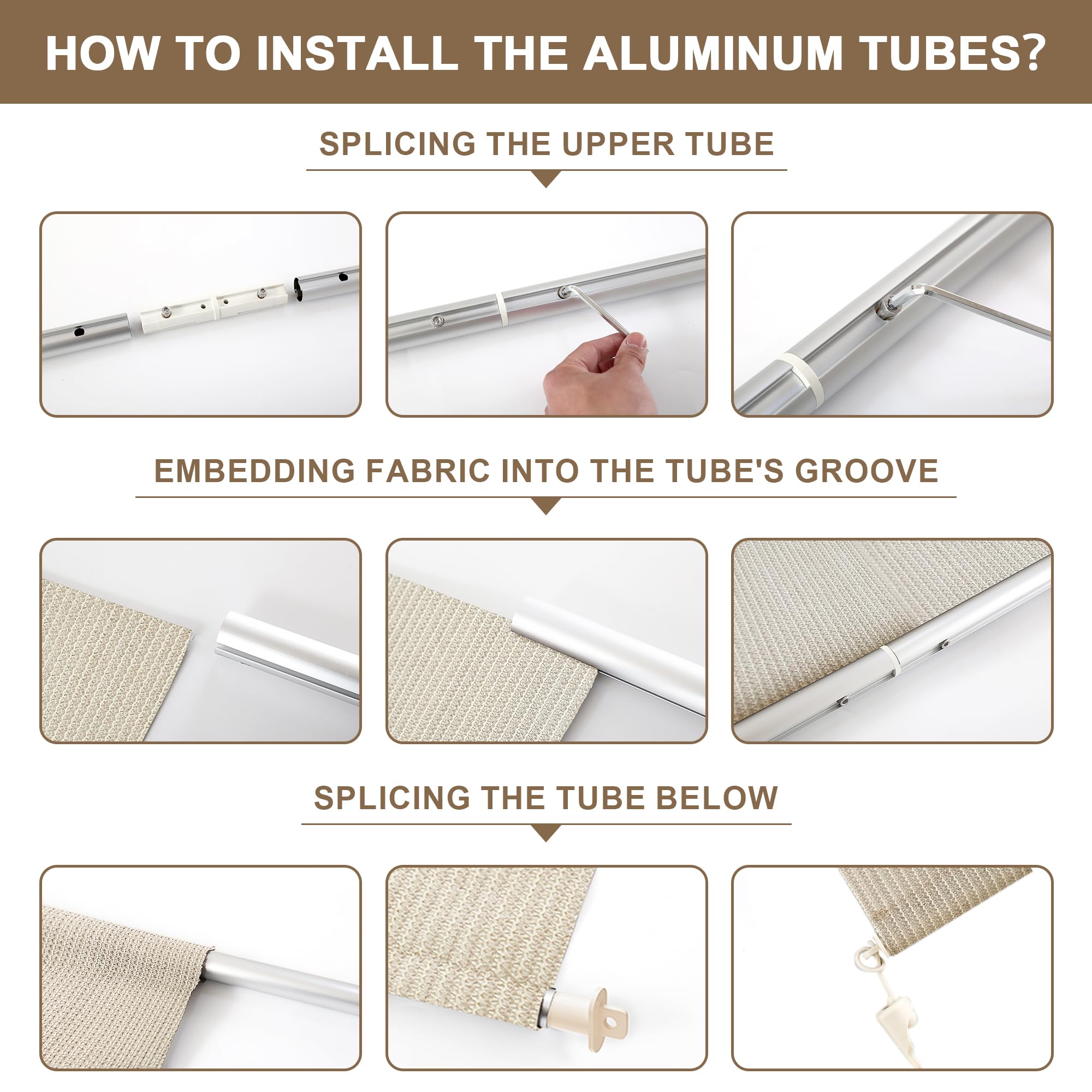 HOW TO INSTALL THE ALUMINUM TUBES?

SPLICING THE UPPER TUBE

EMBEDDING FABRIC INTO THE TUBE'S GROOVE

SPLICING THE TUBE BELOW