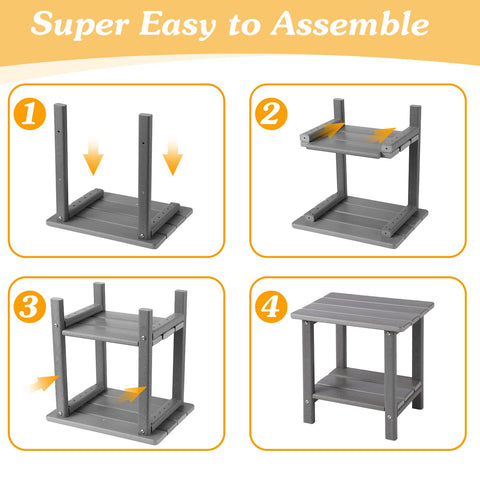 Super Easy to Assemble

1

2

3

4