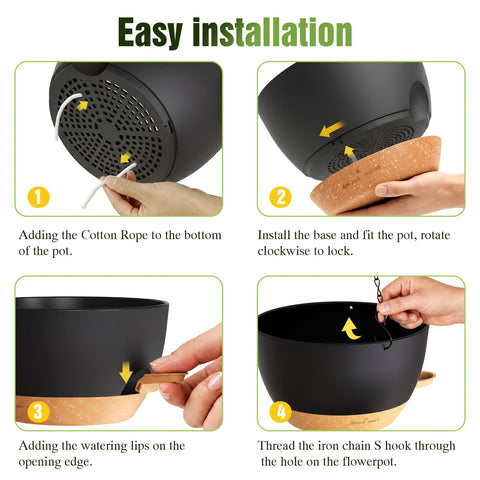 Easy installation

1

Adding the Cotton Rope to the bottom of the pot.

2

Install the base and fit the pot, rotate clockwise to lock.

3

Adding the watering lips on the opening edge.

4

Thread the iron chain S hook through the hole on the flowerpot.