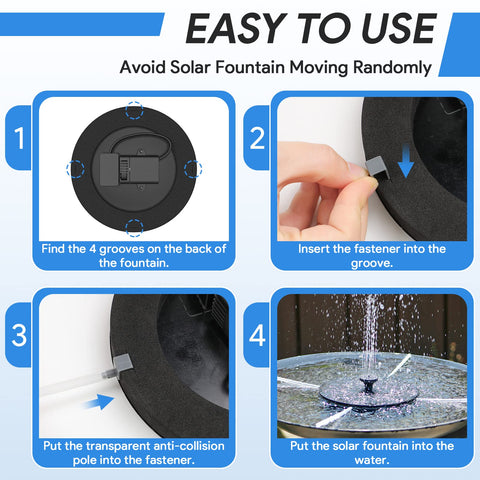 EASY TO USE

Avoid Solar Fountain Moving Randomly

1

Find the 4 grooves on the back of the fountain.

2

Insert the fastener into the groove.

3

Put the transparent anti-collision pole into the fastener.

4

Put the solar fountain into the water.