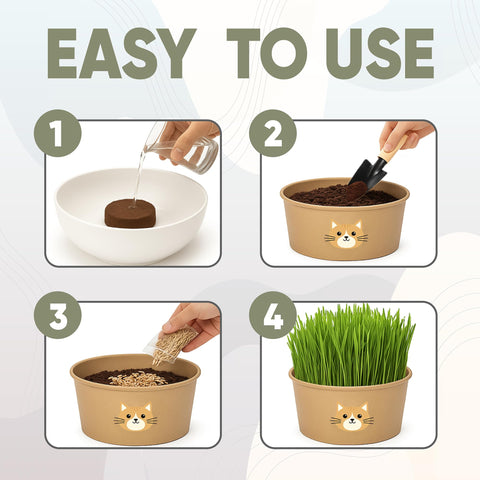 EASY TO USE

1

2

3

4