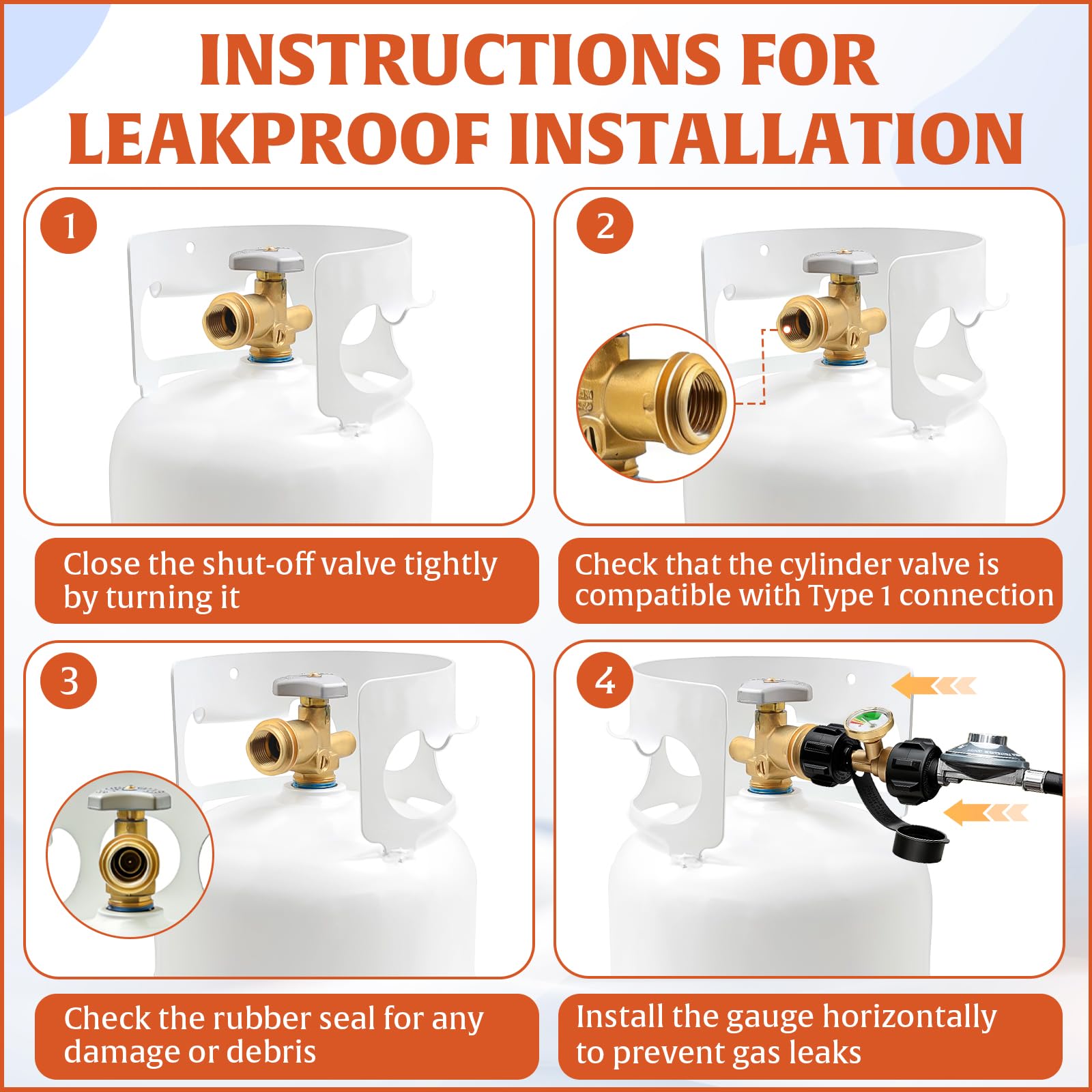 INSTRUCTIONS FOR LEAKPROOF INSTALLATION

1

Close the shut-off valve tightly by turning it

2

Check that the cylinder valve is compatible with Type 1 connection

3

Check the rubber seal for any damage or debris

4

Install the gauge horizontally to prevent gas leaks