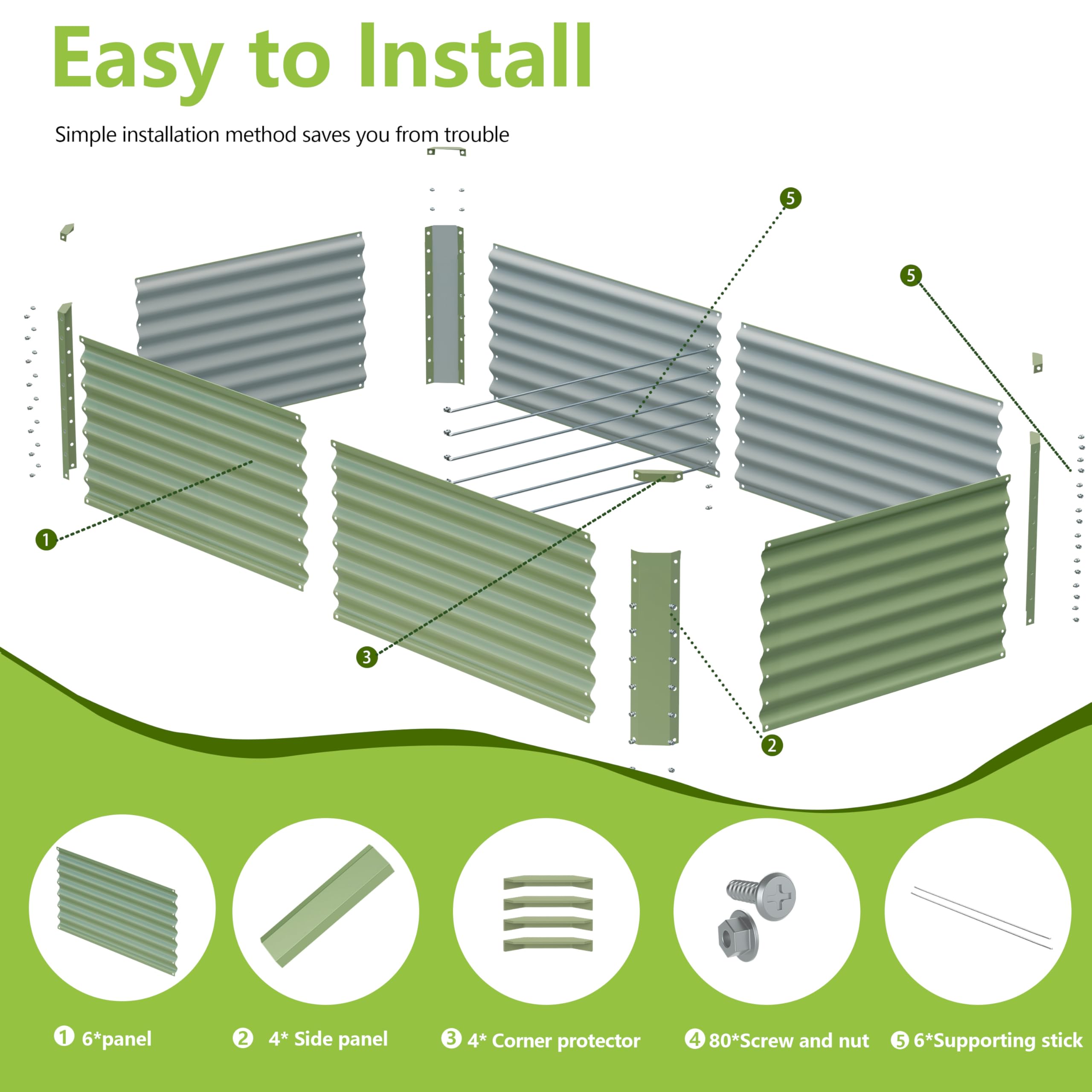 Easy to Install

Simple installation method saves you from trouble

5

5

1

3

2

① 6*panel

② 4* Side panel

③ 4* Corner protector

④ 80*Screw and nut

⑤ 6*Supporting stick