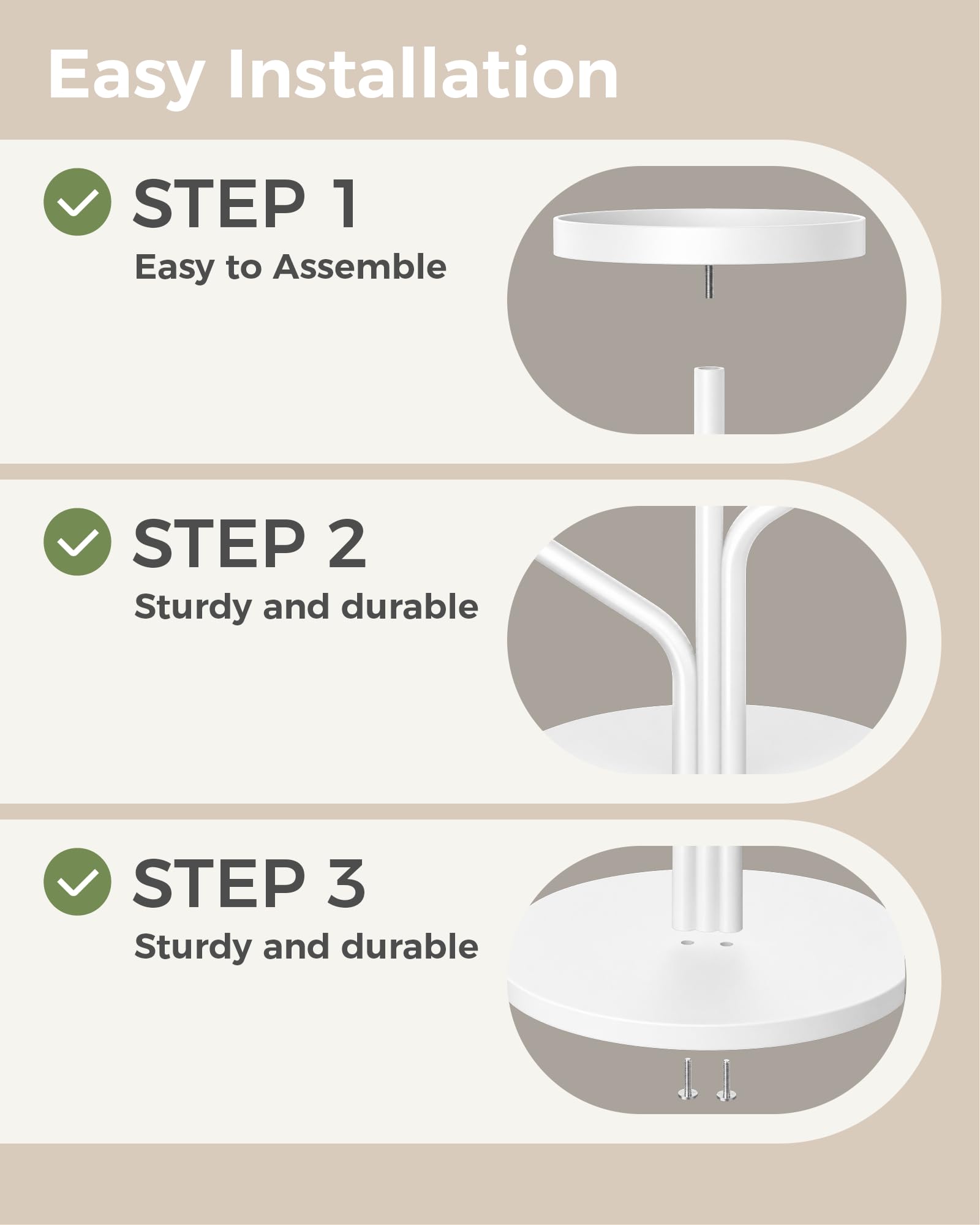 Easy Installation

STEP 1
Easy to Assemble

STEP 2
Sturdy and durable

STEP 3
Sturdy and durable