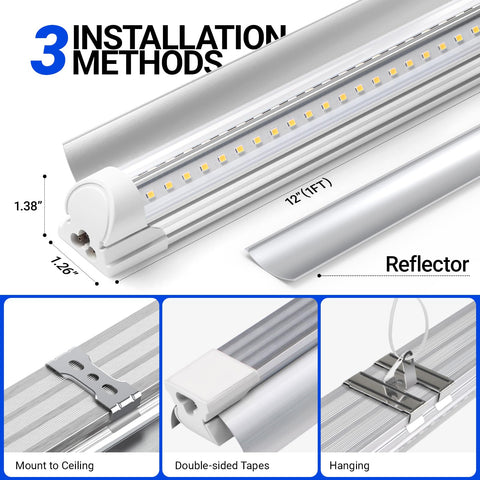 3 INSTALLATION METHODS

1.38"

1.26"

12"(1FT)

Reflector

Mount to Ceiling

Double-sided Tapes

Hanging