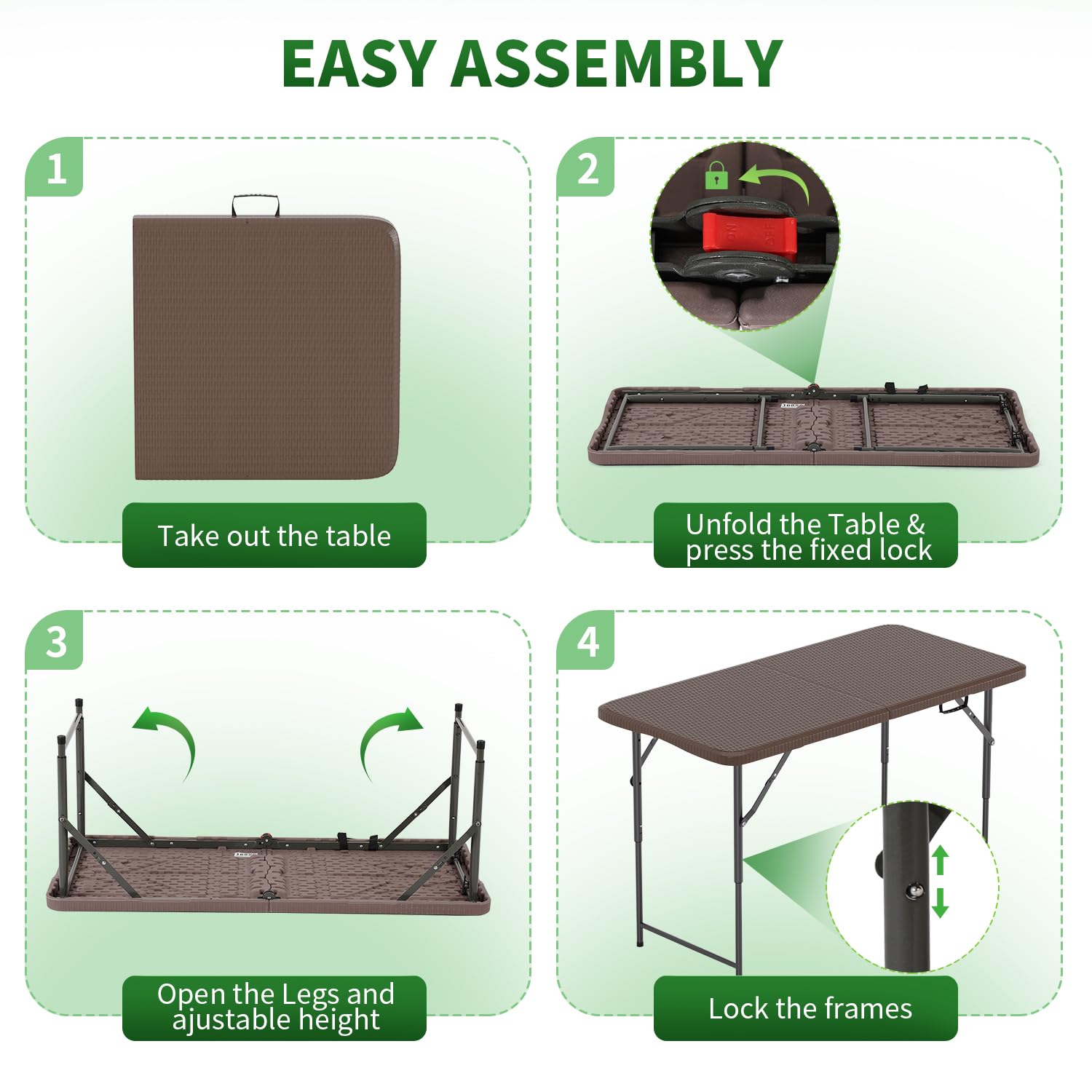 EASY ASSEMBLY

1

Take out the table

2

ON OFF

Unfold the Table & press the fixed lock

3

Open the Legs and ajustable height

4

Lock the frames