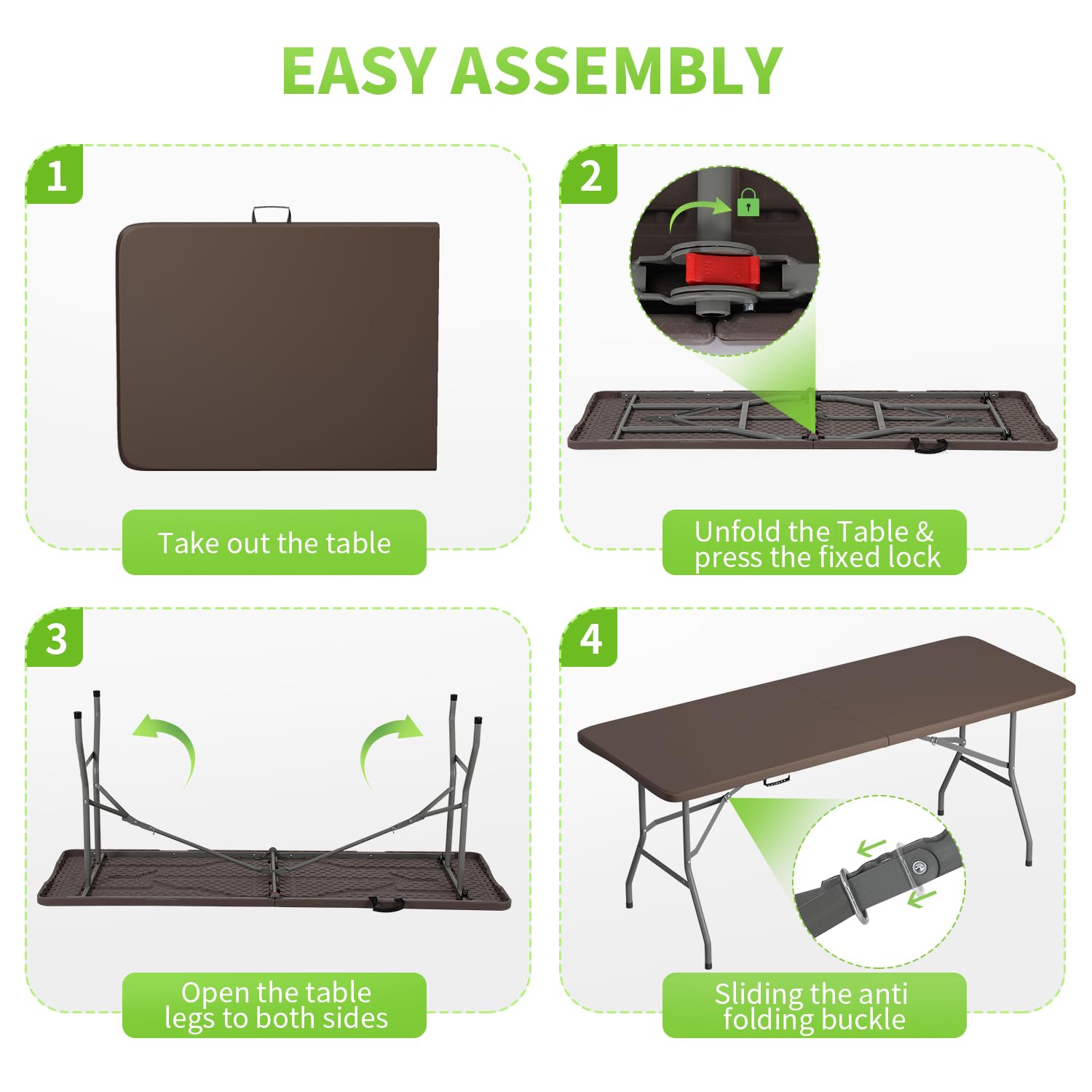 EASY ASSEMBLY

1

Take out the table

2

Unfold the Table & press the fixed lock

3

Open the table legs to both sides

4

Sliding the anti folding buckle