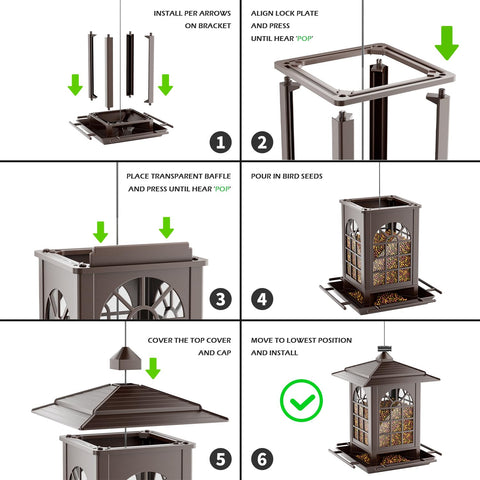 INSTALL PER ARROWS ON BRACKET

1

ALIGN LOCK PLATE AND PRESS UNTIL HEAR 'POP'

2

PLACE TRANSPARENT BAFFLE AND PRESS UNTIL HEAR 'POP'

3

POUR IN BIRD SEEDS

4

COVER THE TOP COVER AND CAP

5

MOVE TO LOWEST POSITION AND INSTALL

6