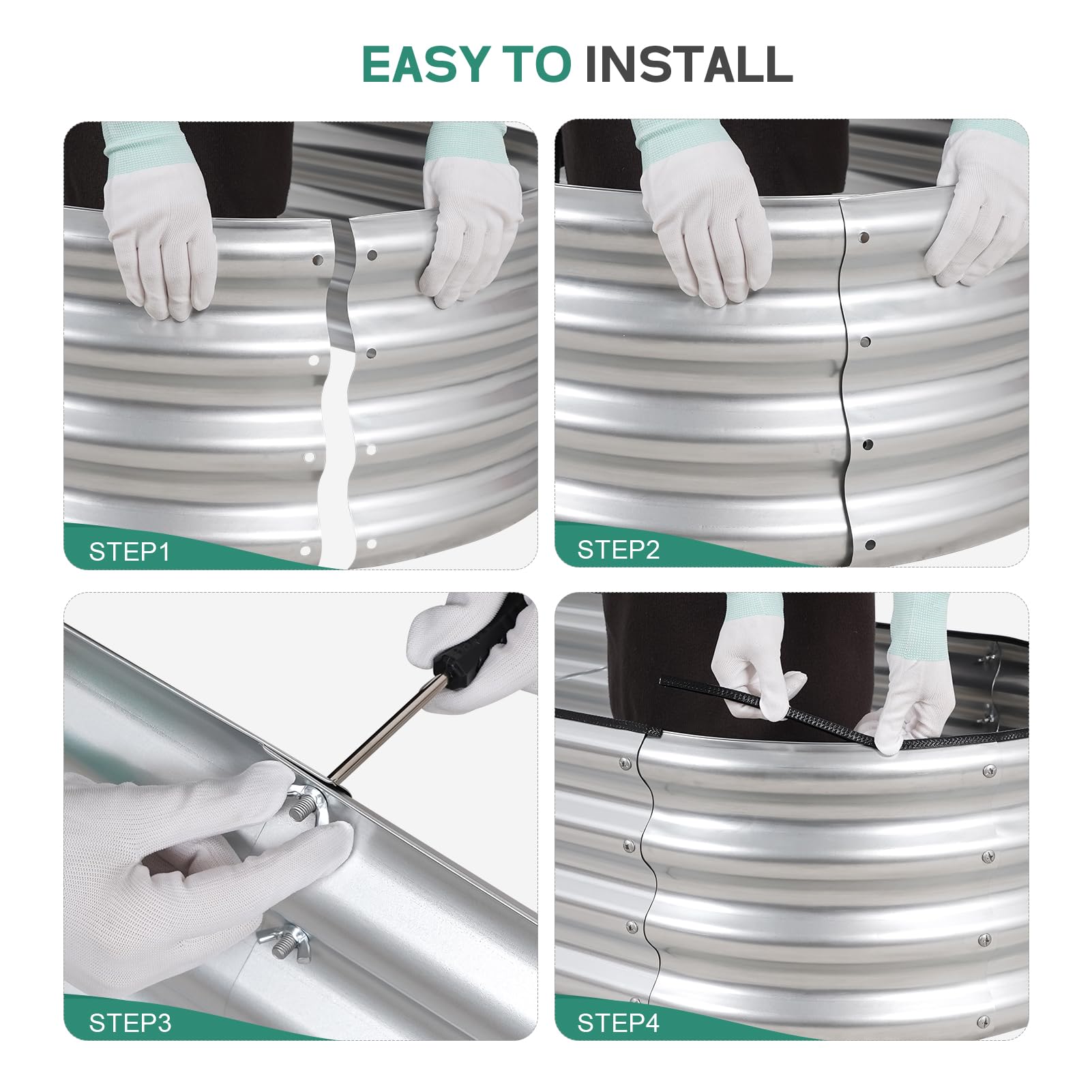 EASY TO INSTALL

STEP1

STEP2

STEP3

STEP4