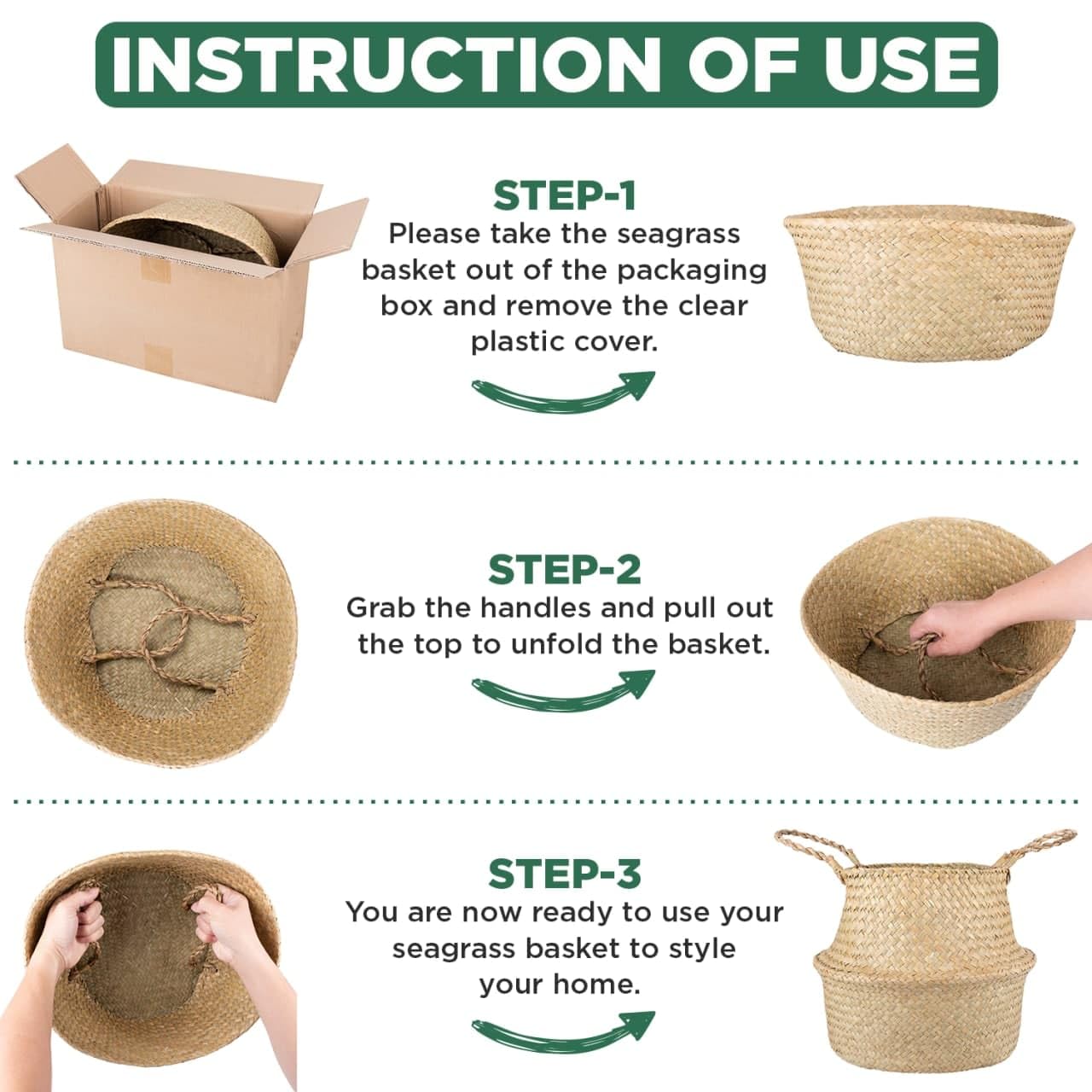 INSTRUCTION OF USE

STEP-1
Please take the seagrass basket out of the packaging box and remove the clear plastic cover.

STEP-2
Grab the handles and pull out the top to unfold the basket.

STEP-3
You are now ready to use your seagrass basket to style your home.