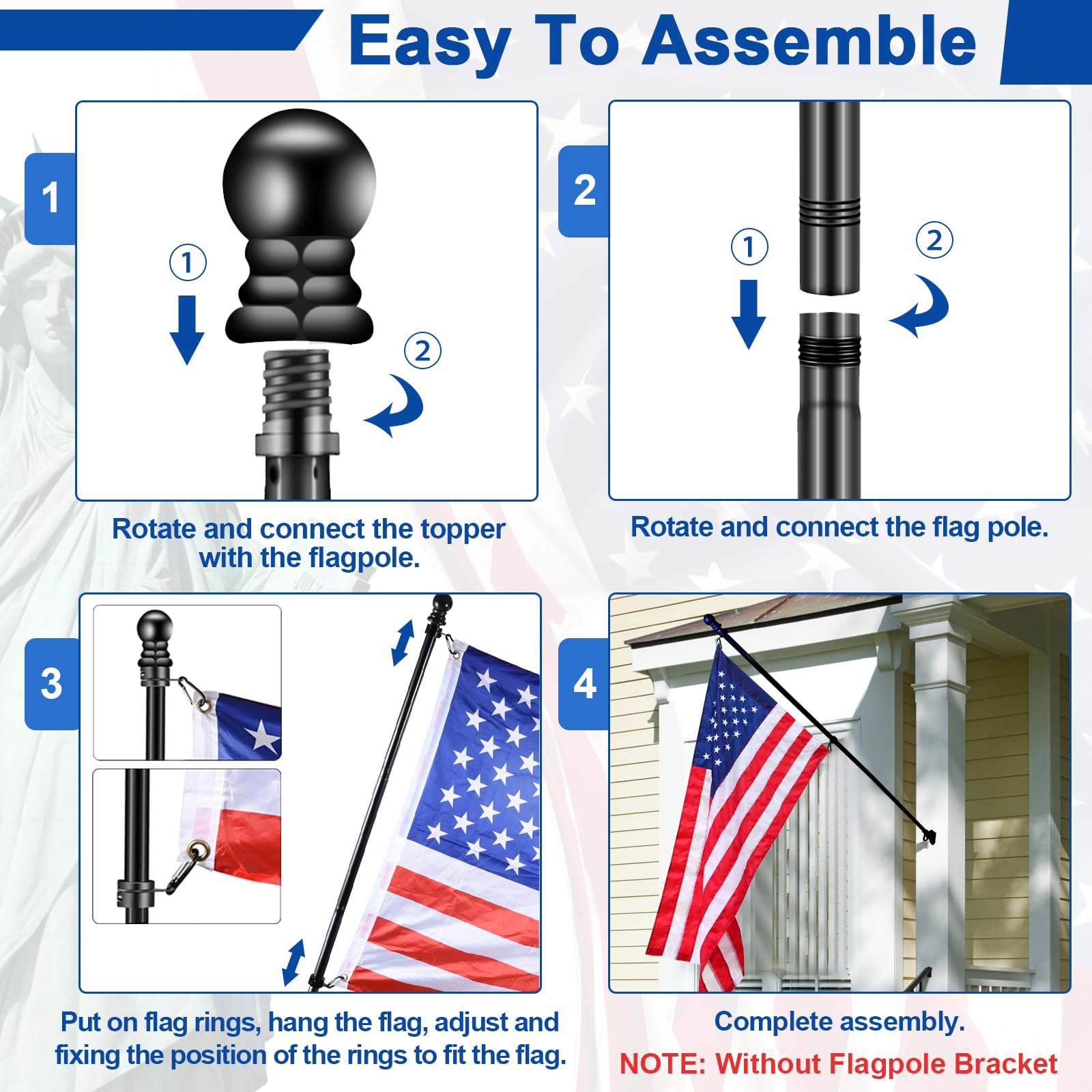 Easy To Assemble

1

①

②

Rotate and connect the topper with the flagpole.

2

①

②

Rotate and connect the flag pole.

3

Put on flag rings, hang the flag, adjust and fixing the position of the rings to fit the flag.

4

Complete assembly.

NOTE: Without Flagpole Bracket