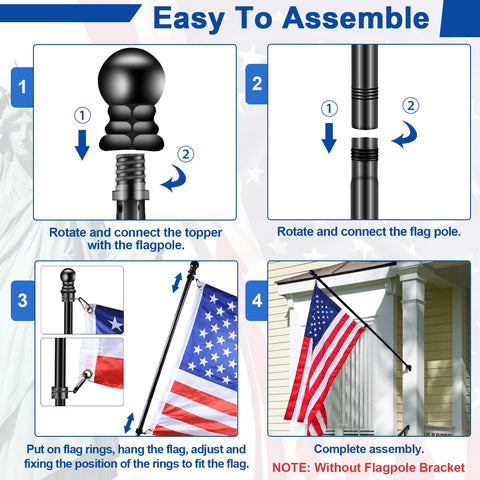 Easy To Assemble

1

①

②

Rotate and connect the topper with the flagpole.

2

①

②

Rotate and connect the flag pole.

3

Put on flag rings, hang the flag, adjust and fixing the position of the rings to fit the flag.

4

Complete assembly.

NOTE: Without Flagpole Bracket