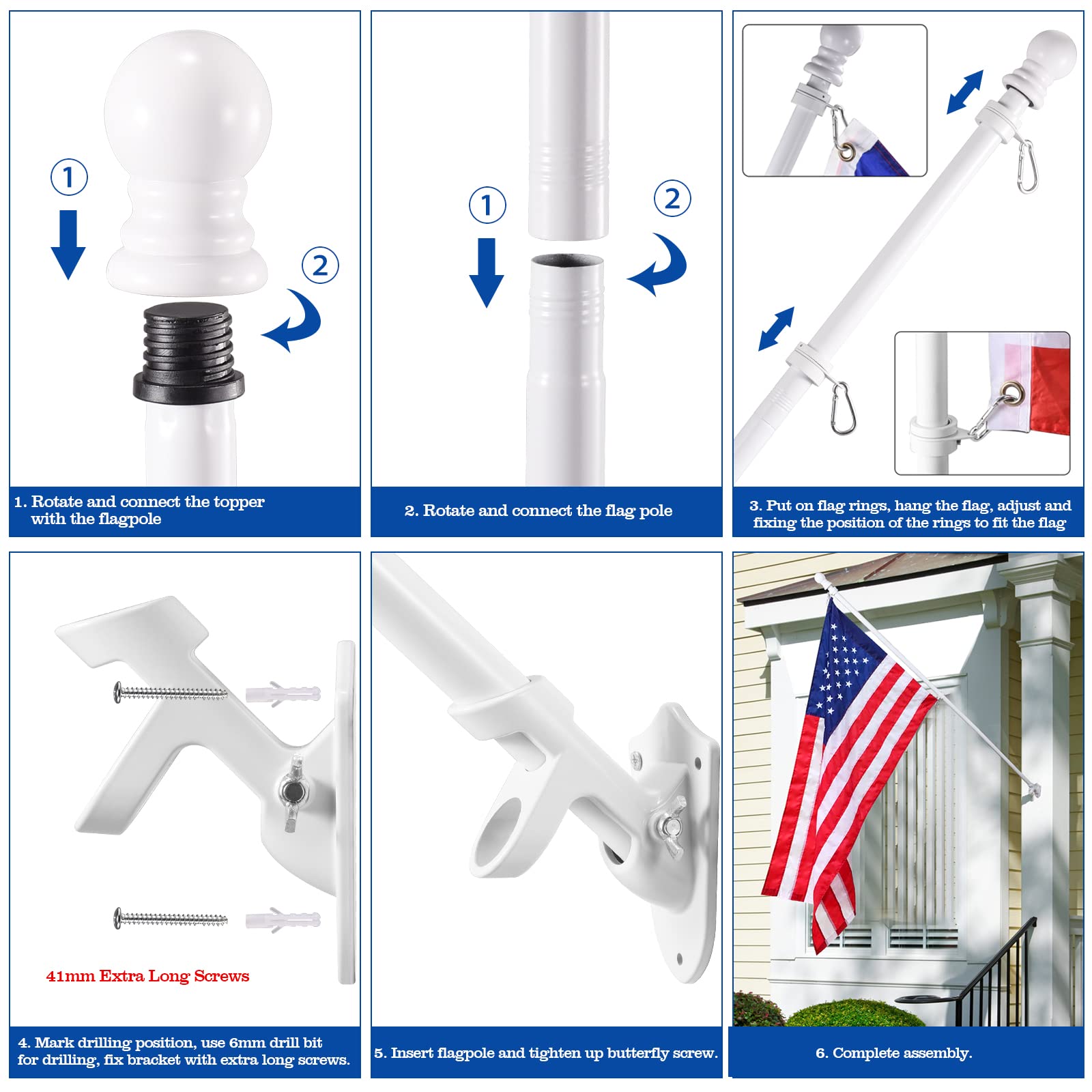 ①
②
1. Rotate and connect the topper with the flagpole

①
②
2. Rotate and connect the flag pole

3. Put on flag rings, hang the flag, adjust and fixing the position of the rings to fit the flag

41mm Extra Long Screws
4. Mark drilling position, use 6mm drill bit for drilling, fix bracket with extra long screws.

5. Insert flagpole and tighten up butterfly screw.

6. Complete assembly.