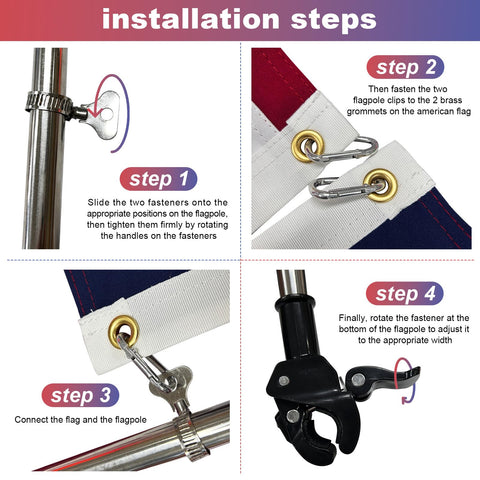 installation steps

step 1

Slide the two fasteners onto the appropriate positions on the flagpole, then tighten them firmly by rotating the handles on the fasteners

step 2

Then fasten the two flagpole clips to the 2 brass grommets on the american flag

step 3

Connect the flag and the flagpole

step 4

Finally, rotate the fastener at the bottom of the flagpole to adjust it to the appropriate width