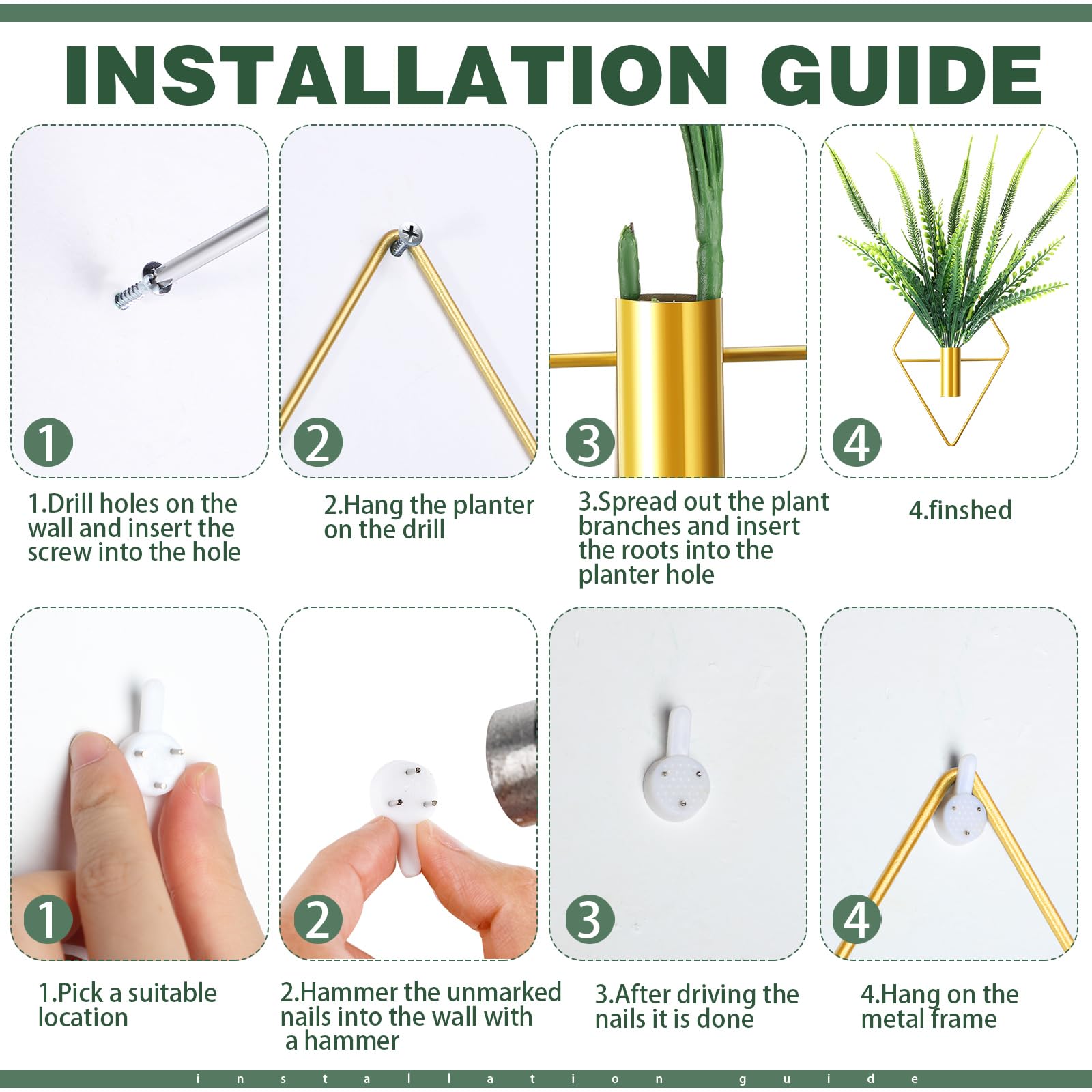 INSTALLATION GUIDE

1

2

3

4

1.Drill holes on the wall and insert the screw into the hole

2.Hang the planter on the drill

3.Spread out the plant branches and insert the roots into the planter hole

4.finshed

1

2

3

4

1.Pick a suitable location

2.Hammer the unmarked nails into the wall with a hammer

3.After driving the nails it is done

4.Hang on the metal frame

installation guide