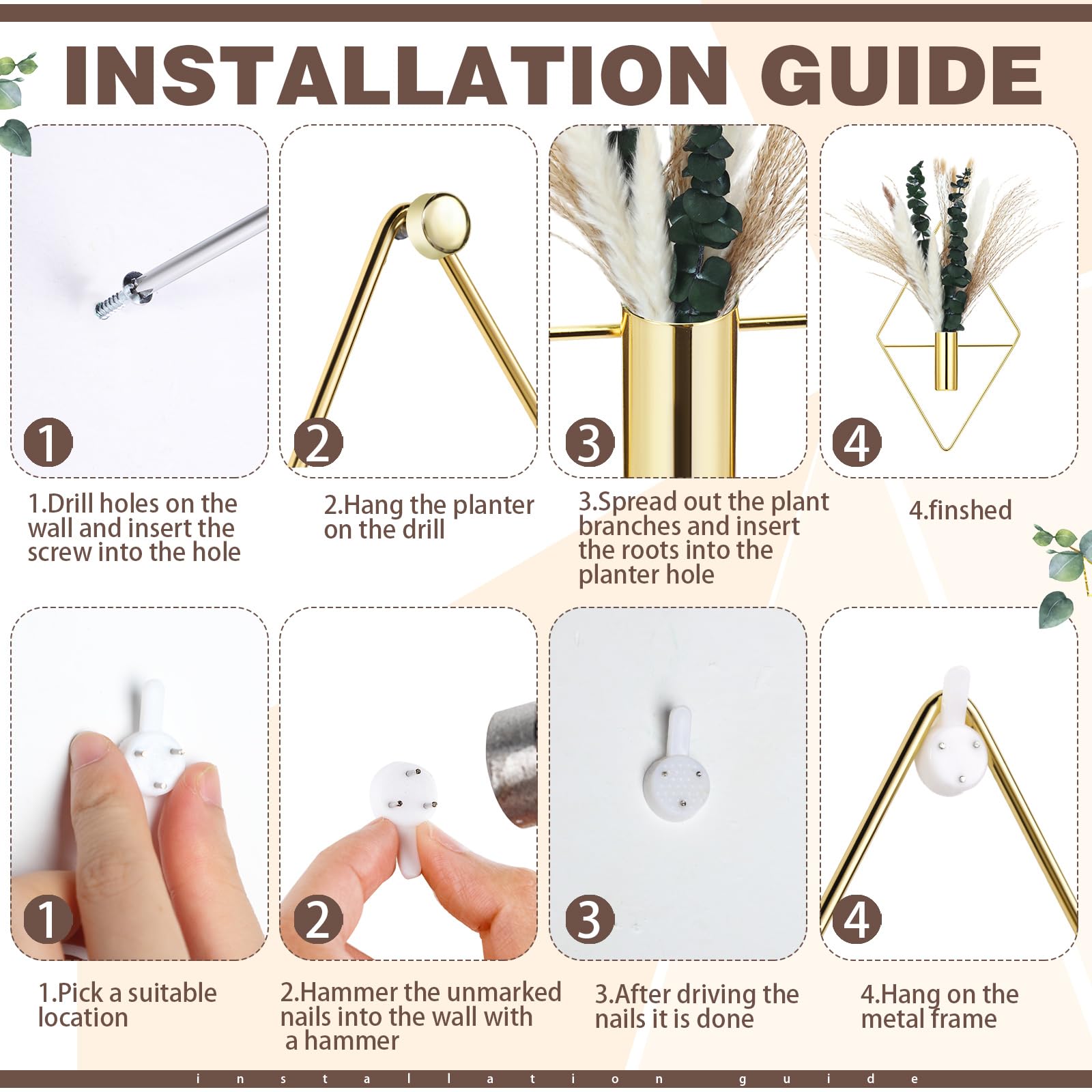 INSTALLATION GUIDE

1

2

3

4

1.Drill holes on the wall and insert the screw into the hole

2.Hang the planter on the drill

3.Spread out the plant branches and insert the roots into the planter hole

4.finshed

1

2

3

4

1.Pick a suitable location

2.Hammer the unmarked nails into the wall with a hammer

3.After driving the nails it is done

4.Hang on the metal frame

installation guide