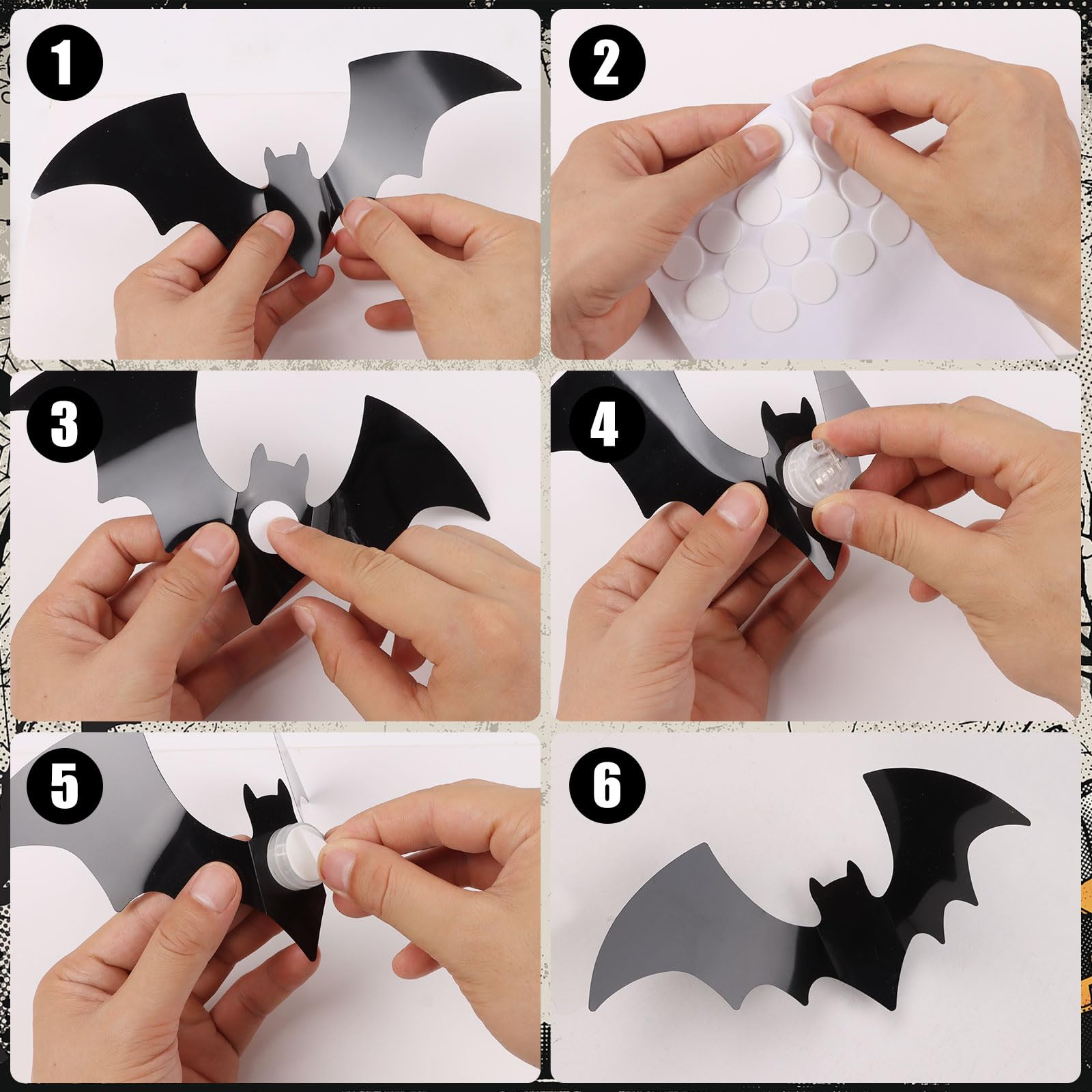 1

2

3

4

5

6