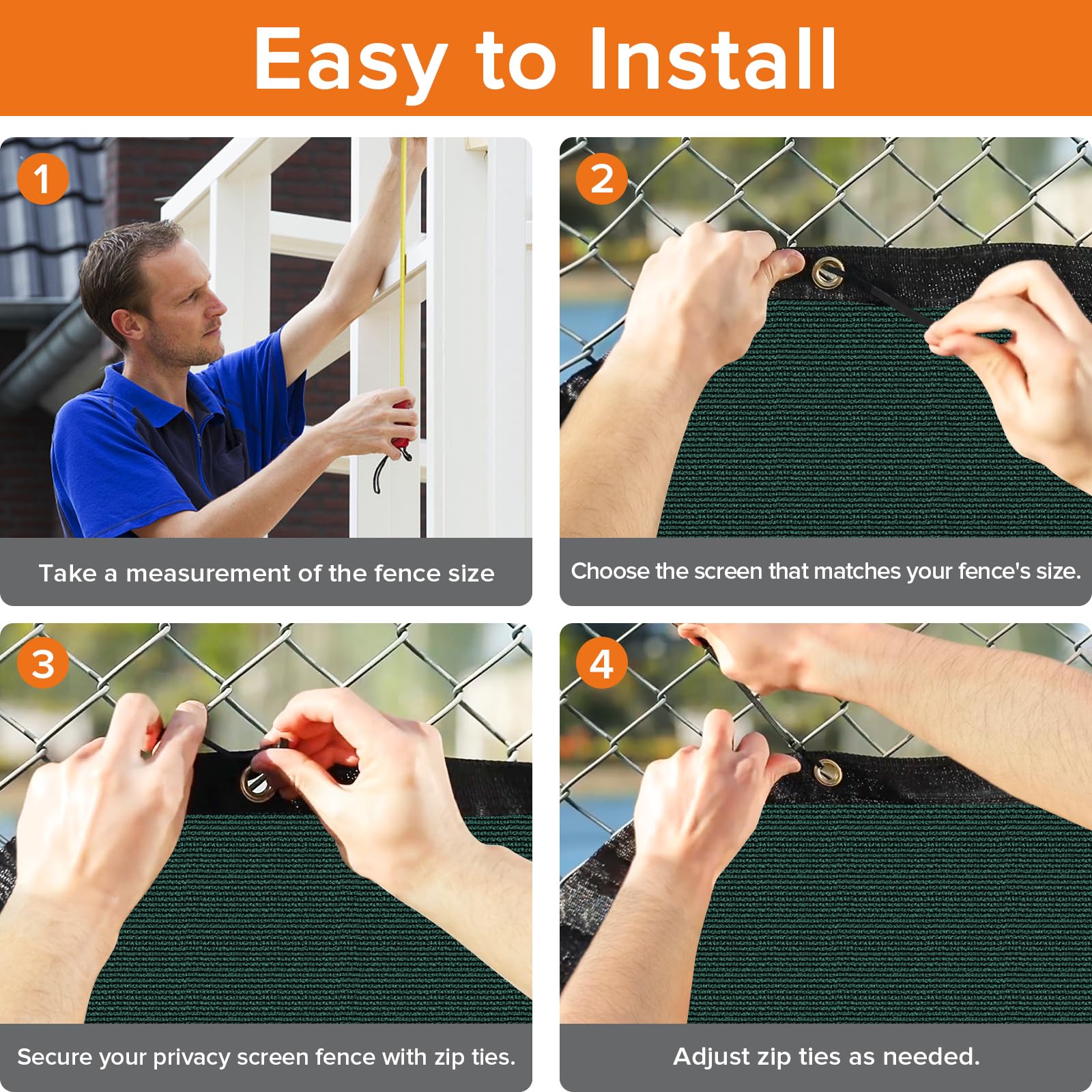 Easy to Install

1

Take a measurement of the fence size

2

Choose the screen that matches your fence's size.

3

Secure your privacy screen fence with zip ties.

4

Adjust zip ties as needed.