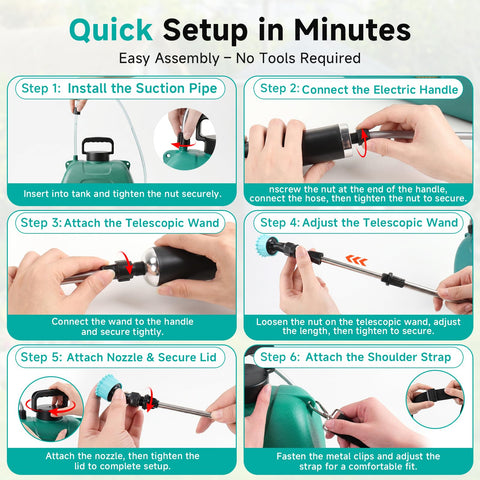 Quick Setup in Minutes

Easy Assembly – No Tools Required

Step 1: Install the Suction Pipe

Insert into tank and tighten the nut securely.

Step 2: Connect the Electric Handle

nscrew the nut at the end of the handle, connect the hose, then tighten the nut to secure.

Step 3: Attach the Telescopic Wand

Connect the wand to the handle and secure tightly.

Step 4: Adjust the Telescopic Wand

Loosen the nut on the telescopic wand, adjust the length, then tighten to secure.

Step 5: Attach Nozzle & Secure Lid

Attach the nozzle, then tighten the lid to complete setup.

Step 6: Attach the Shoulder Strap

Fasten the metal clips and adjust the strap for a comfortable fit.