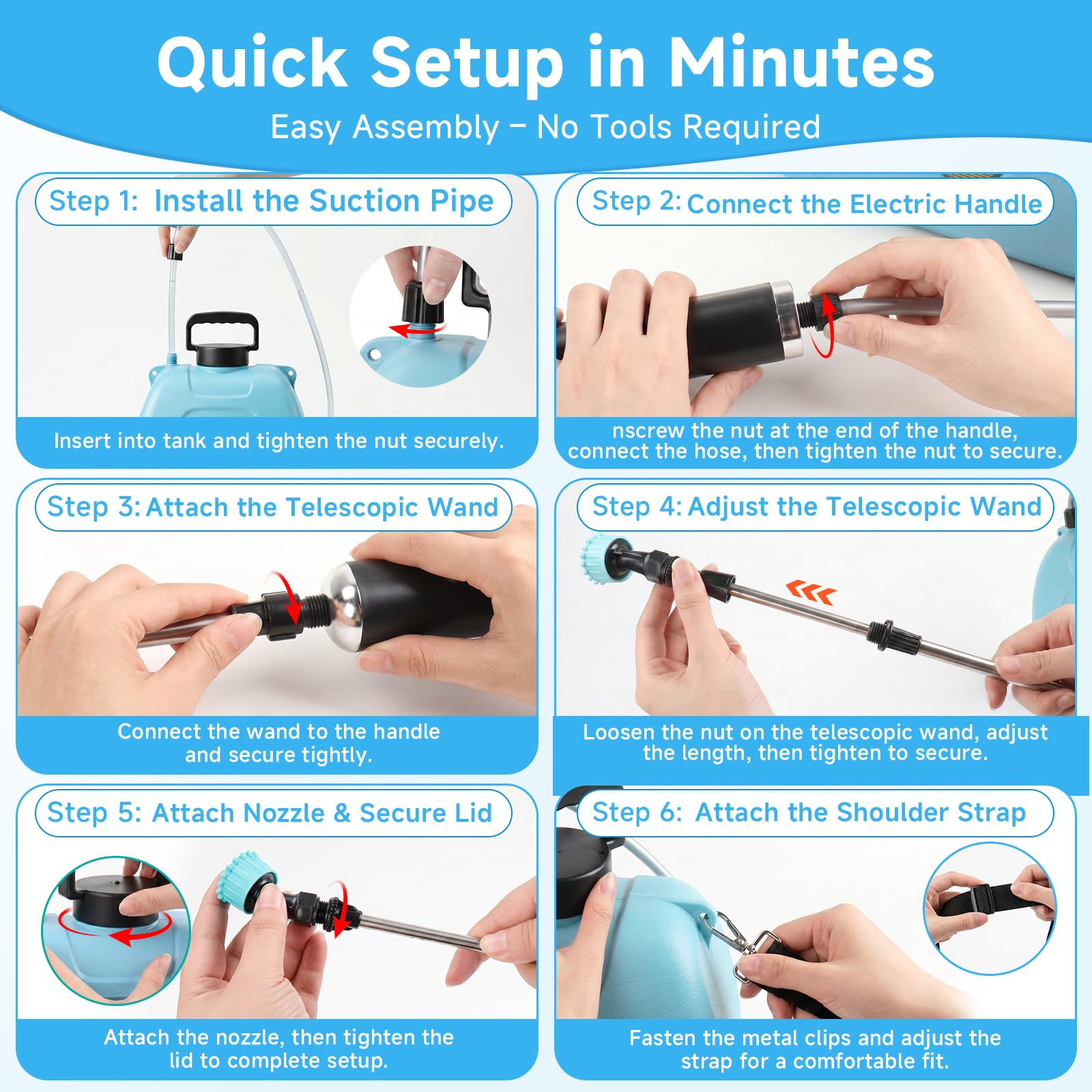 Quick Setup in Minutes
Easy Assembly – No Tools Required

Step 1: Install the Suction Pipe

Insert into tank and tighten the nut securely.

Step 2: Connect the Electric Handle

nscrew the nut at the end of the handle, connect the hose, then tighten the nut to secure.

Step 3: Attach the Telescopic Wand

Connect the wand to the handle and secure tightly.

Step 4: Adjust the Telescopic Wand

Loosen the nut on the telescopic wand, adjust the length, then tighten to secure.

Step 5: Attach Nozzle & Secure Lid

Attach the nozzle, then tighten the lid to complete setup.

Step 6: Attach the Shoulder Strap

Fasten the metal clips and adjust the strap for a comfortable fit.