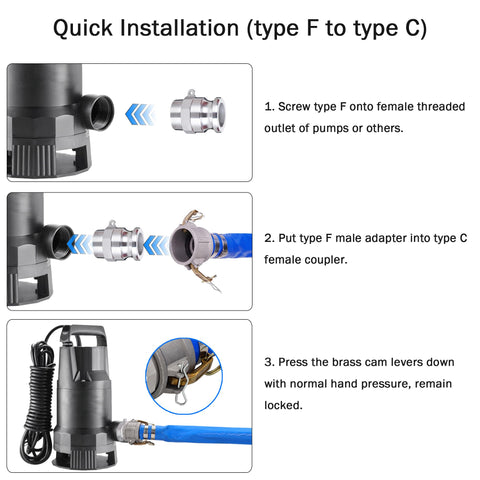 Quick Installation (type F to type C)

1. Screw type F onto female threaded outlet of pumps or others.

2. Put type F male adapter into type C female coupler.

3. Press the brass cam levers down with normal hand pressure, remain locked.