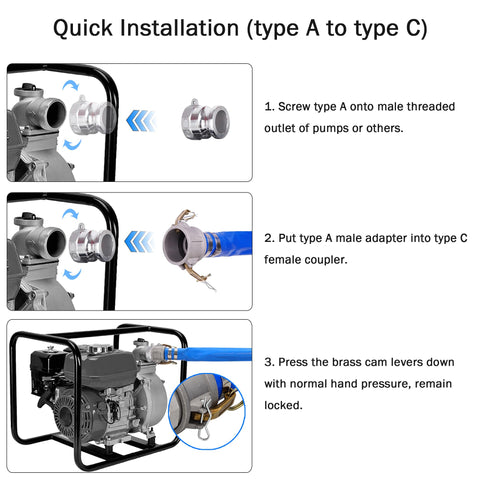 Quick Installation (type A to type C)

1. Screw type A onto male threaded outlet of pumps or others.

2. Put type A male adapter into type C female coupler.

3. Press the brass cam levers down with normal hand pressure, remain locked.