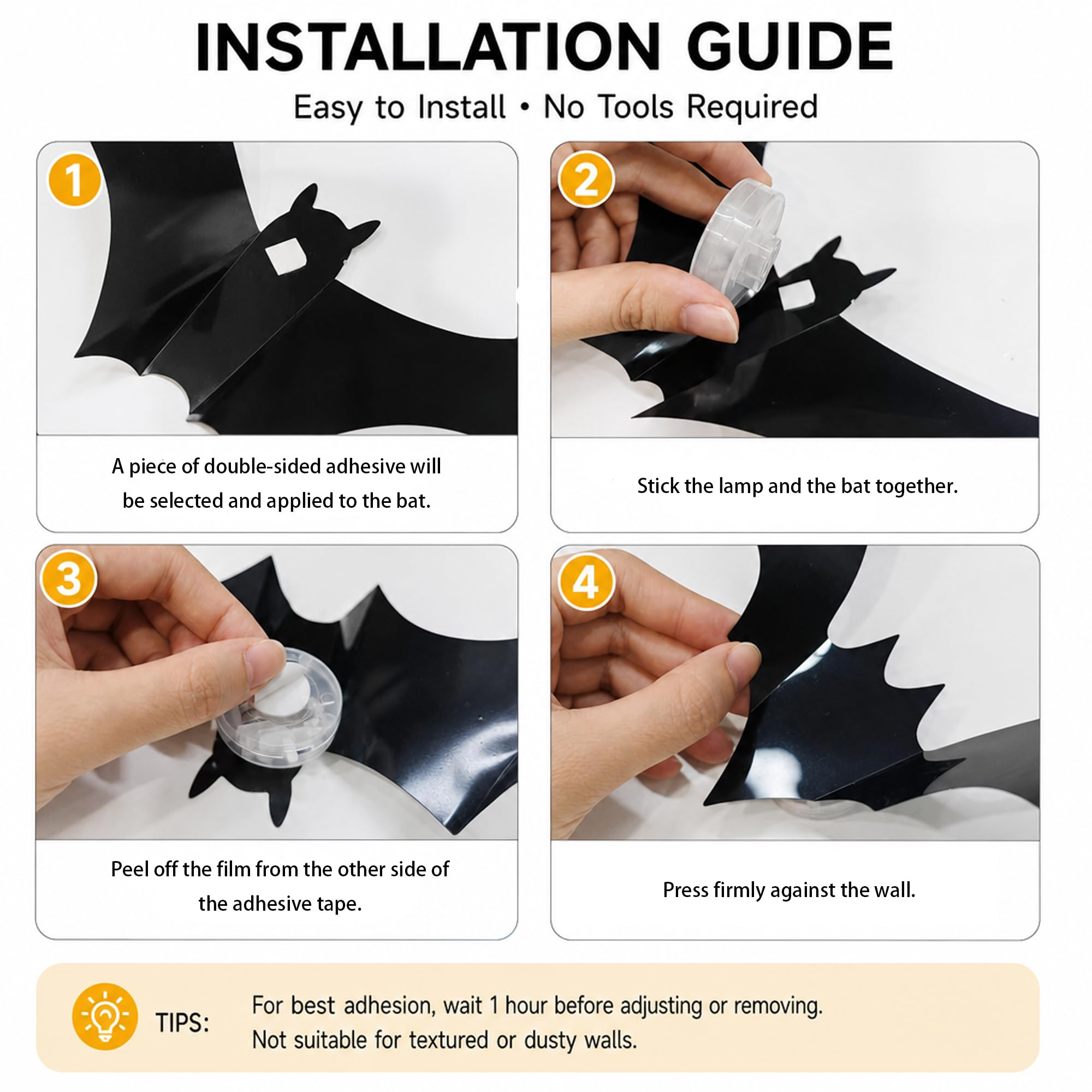 INSTALLATION GUIDE

Easy to Install • No Tools Required

1

A piece of double-sided adhesive will be selected and applied to the bat.

2

Stick the lamp and the bat together.

3

Peel off the film from the other side of the adhesive tape.

4

Press firmly against the wall.

TIPS:

For best adhesion, wait 1 hour before adjusting or removing.
Not suitable for textured or dusty walls.