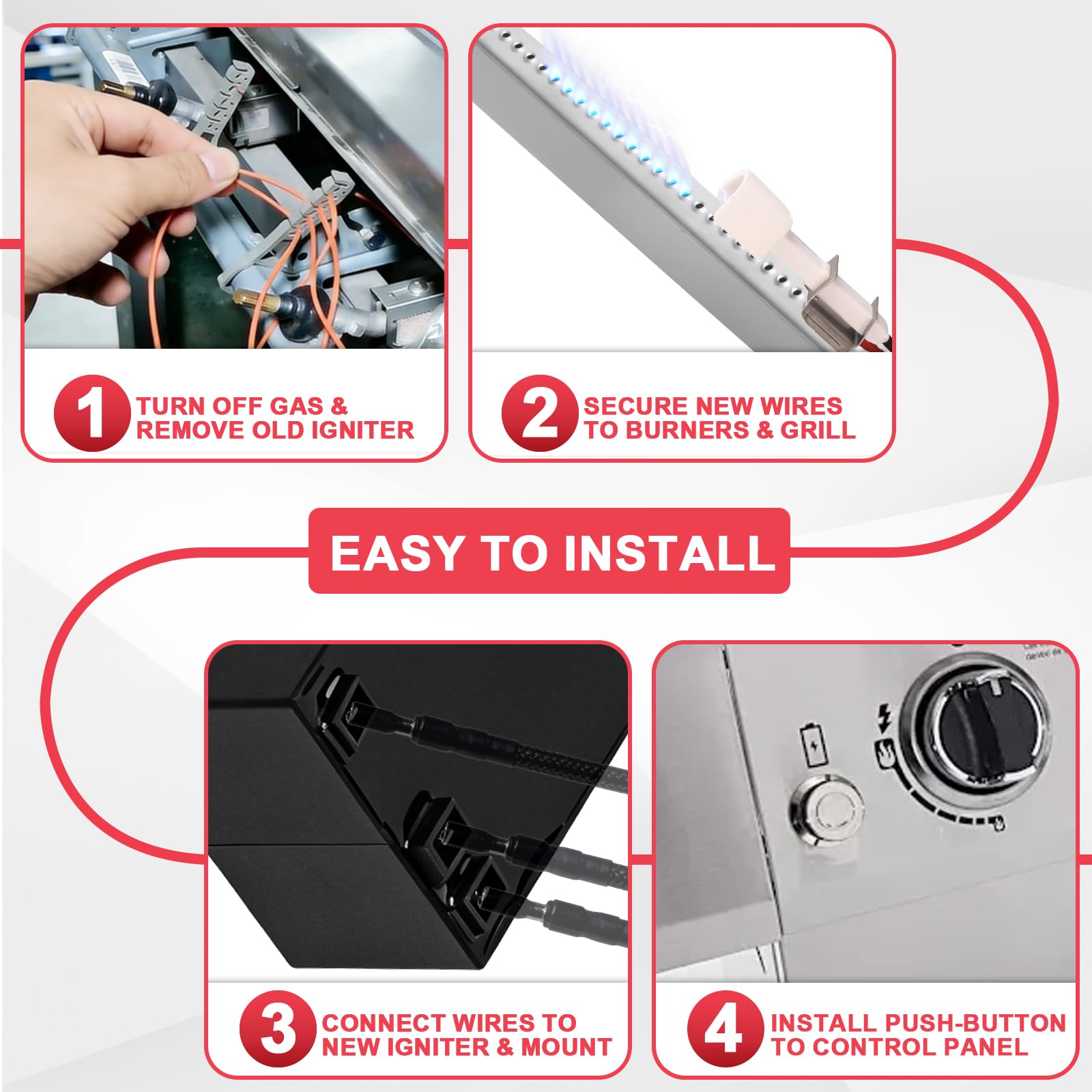 1 TURN OFF GAS & REMOVE OLD IGNITER

2 SECURE NEW WIRES TO BURNERS & GRILL

EASY TO INSTALL

3 CONNECT WIRES TO NEW IGNITER & MOUNT

4 INSTALL PUSH-BUTTON TO CONTROL PANEL