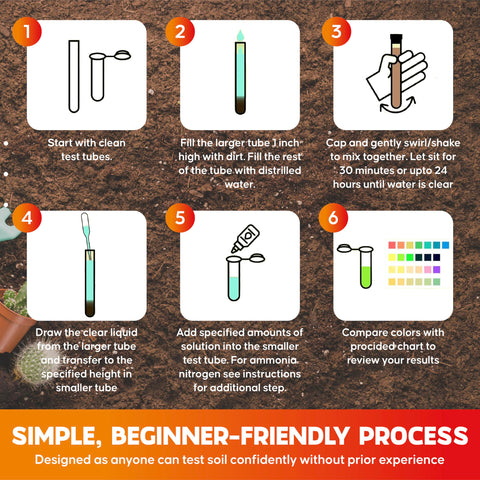 1

Start with clean test tubes.

2

Fill the larger tube 1 inch high with dirt. Fill the rest of the tube with distrilled water.

3

Cap and gently swirl/shake to mix together. Let sit for 30 minutes or upto 24 hours until water is clear

4

Draw the clear liquid from the larger tube and transfer to the specified height in smaller tube

5

Add specified amounts of solution into the smaller test tube. For ammonia nitrogen see instructions for additional step.

6

Compare colors with procided chart to review your results

SIMPLE, BEGINNER-FRIENDLY PROCESS

Designed as anyone can test soil confidently without prior experience