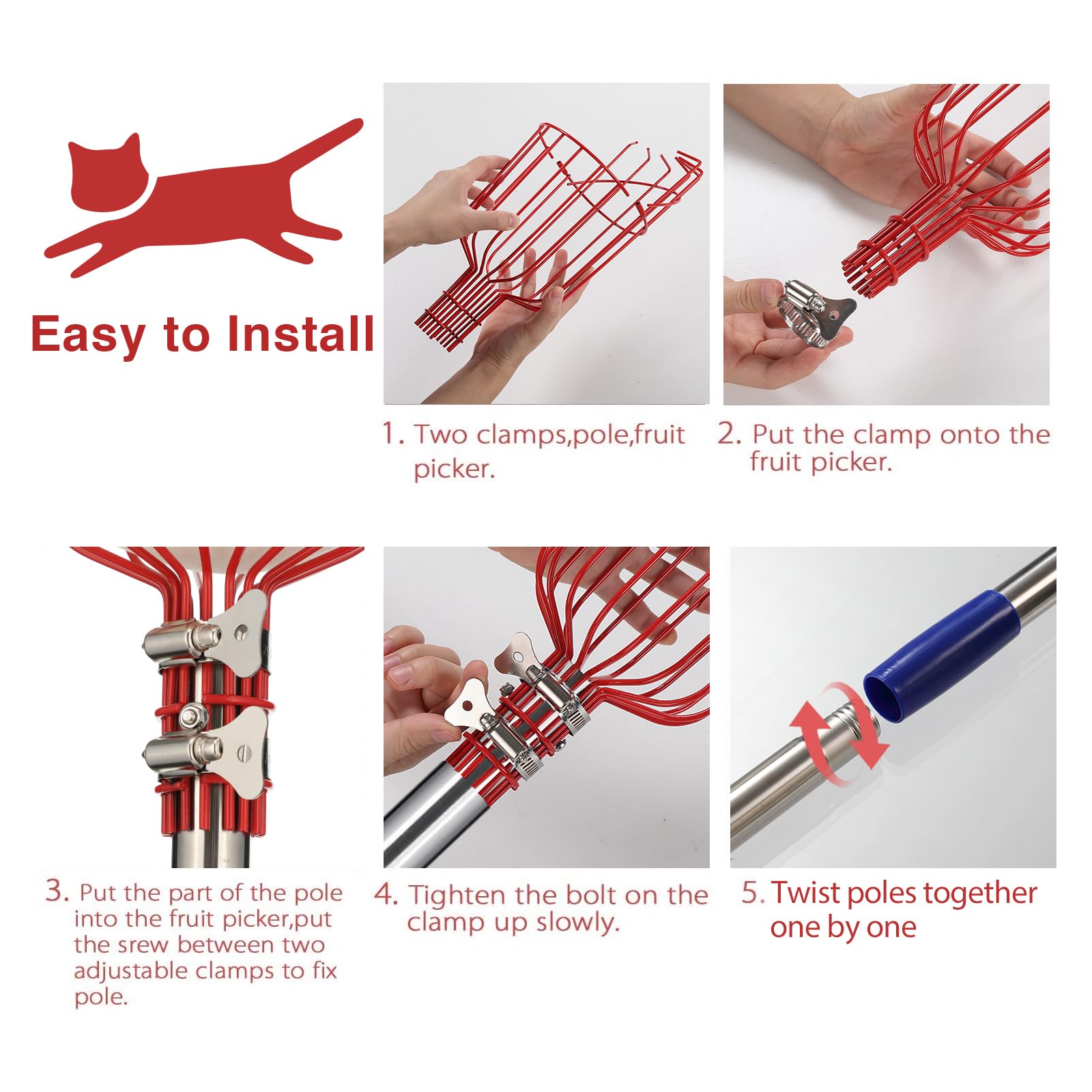 Easy to Install

1. Two clamps,pole,fruit picker.

2. Put the clamp onto the fruit picker.

3. Put the part of the pole into the fruit picker,put the srew between two adjustable clamps to fix pole.

4. Tighten the bolt on the clamp up slowly.

5. Twist poles together one by one