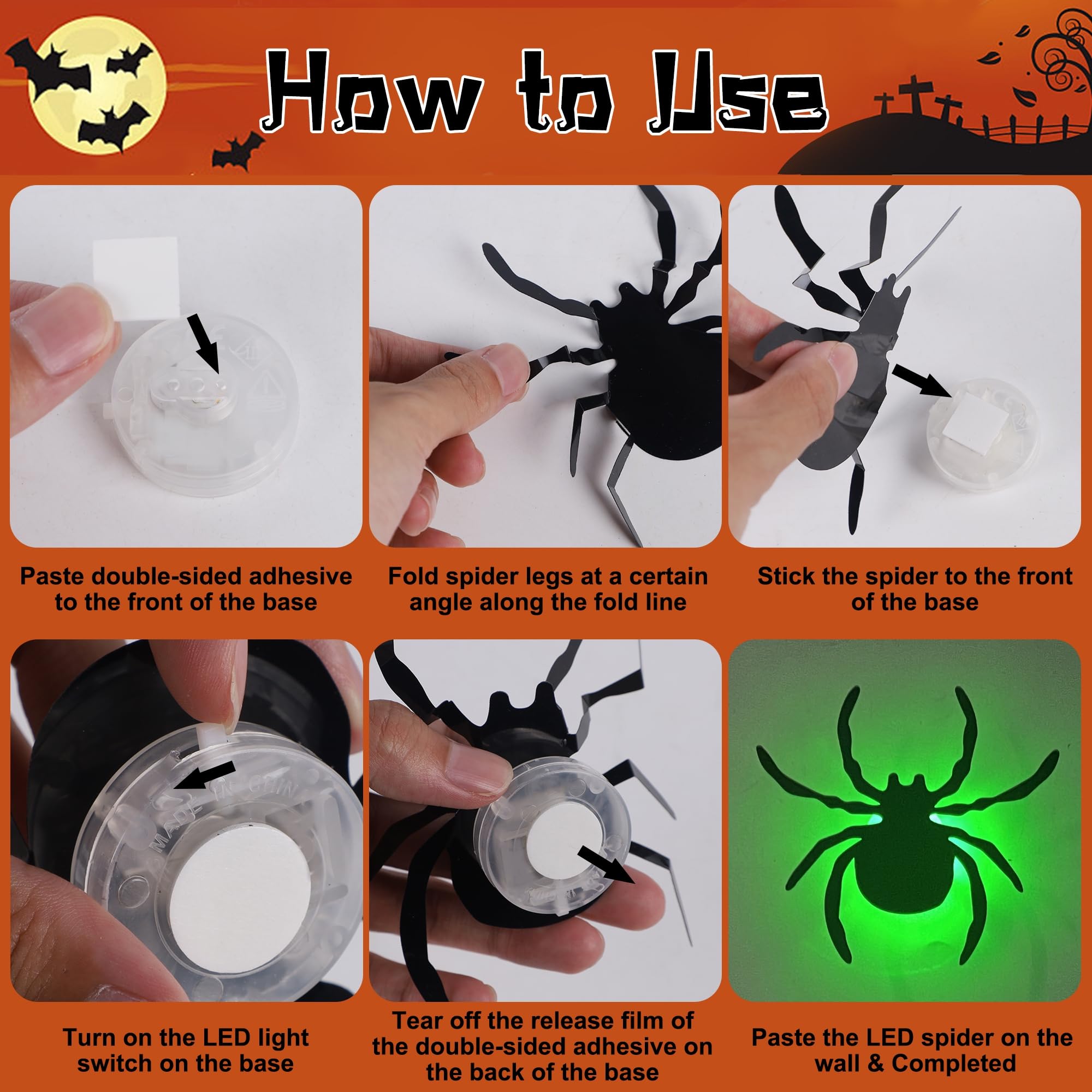 How to Use

Paste double-sided adhesive to the front of the base

Fold spider legs at a certain angle along the fold line

Stick the spider to the front of the base

MADE IN CHIN

Turn on the LED light switch on the base

Tear off the release film of the double-sided adhesive on the back of the base

Paste the LED spider on the wall & Completed