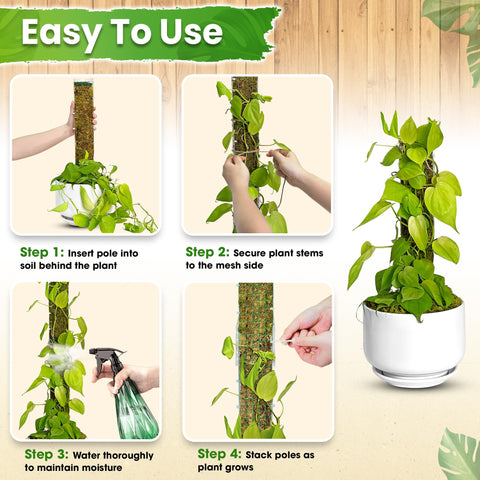 Easy To Use

Step 1: Insert pole into soil behind the plant

Step 2: Secure plant stems to the mesh side

Step 3: Water thoroughly to maintain moisture

Step 4: Stack poles as plant grows